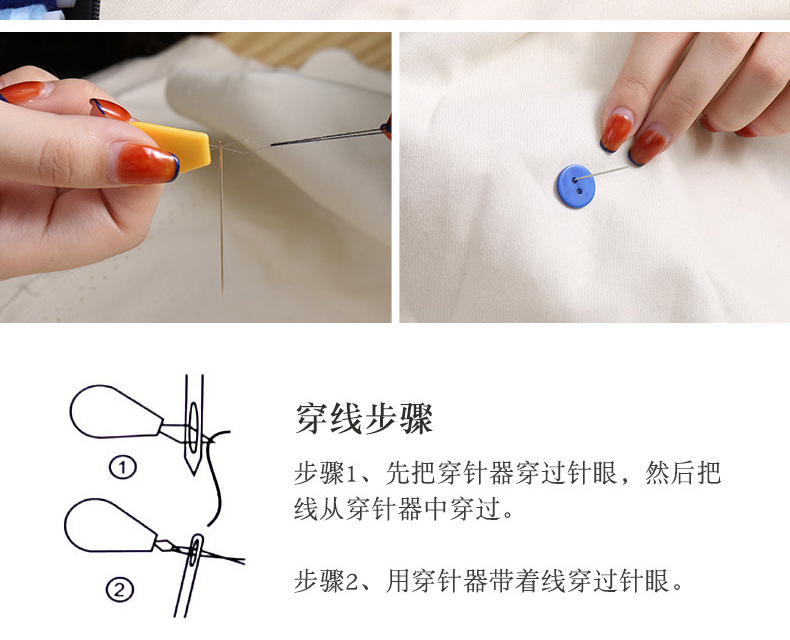 ①

②

穿线步骤

步骤1、先把穿针器穿过针眼，然后把线从穿针器中穿过。

步骤2、用穿针器带着线穿过针眼。