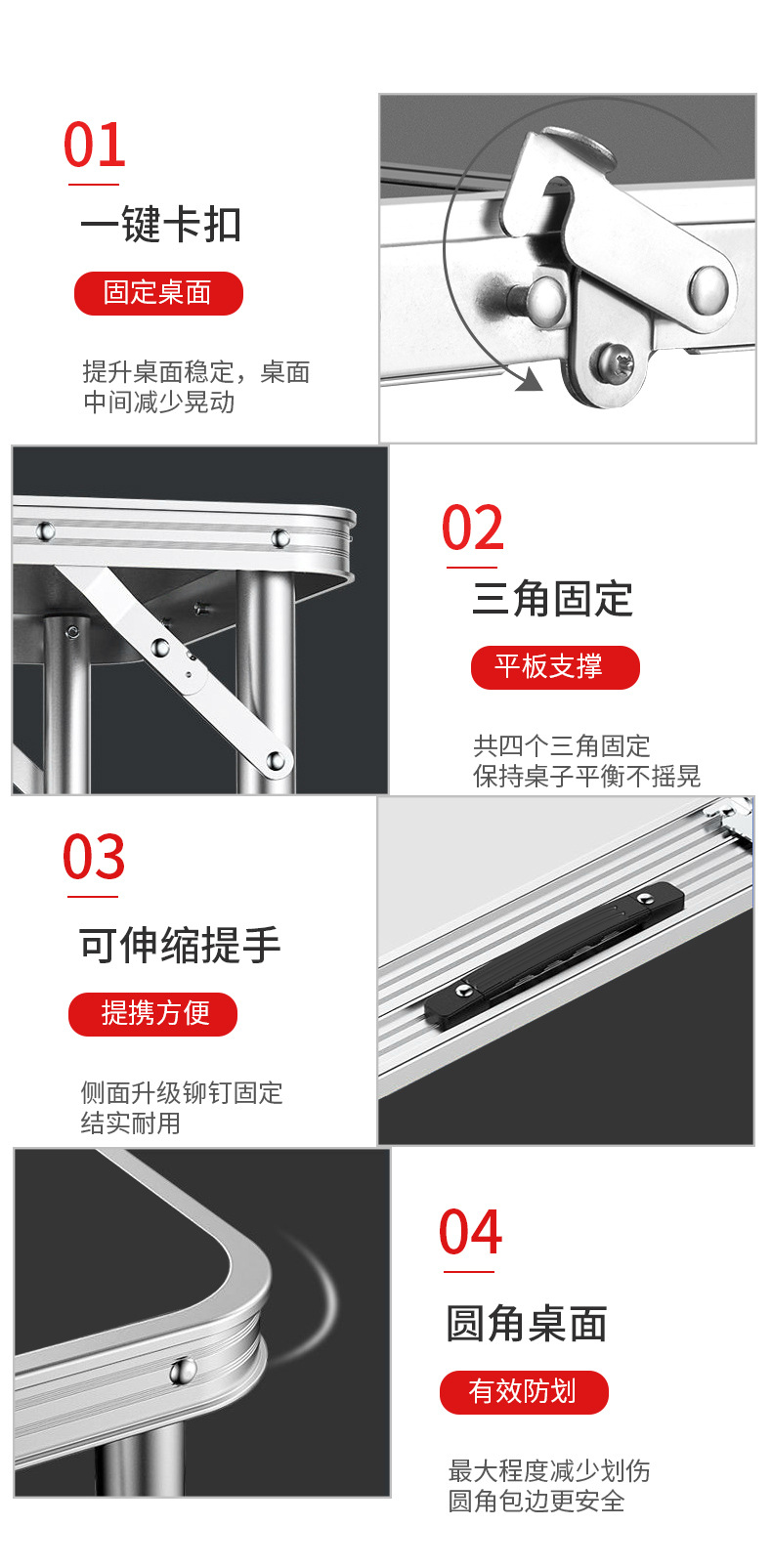 01

一键卡扣

固定桌面

提升桌面稳定，桌面中间减少晃动

02

三角固定

平板支撑

共四个三角固定
保持桌子平衡不摇晃

03

可伸缩提手

提携方便

侧面升级铆钉固定
结实耐用

04

圆角桌面

有效防划

最大程度减少划伤
圆角包边更安全