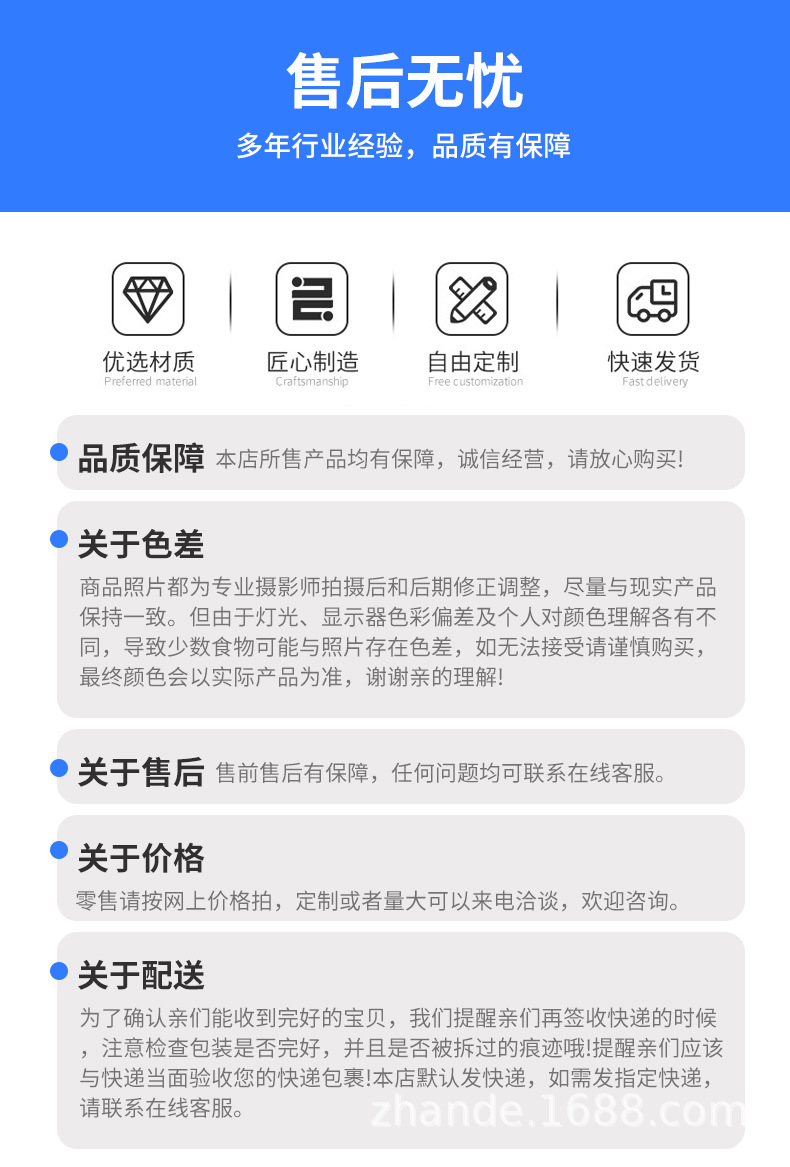 售后无忧

多年行业经验，品质有保障

优选材质
Preferred material

匠心制造
Craftsmanship

自由定制
Free customization

快速发货
Fast delivery

品质保障 本店所售产品均有保障，诚信经营，请放心购买!

关于色差

商品照片都为专业摄影师拍摄后和后期修正调整，尽量与现实产品保持一致。但由于灯光、显示器色彩偏差及个人对颜色理解各有不同，导致少数食物可能与照片存在色差，如无法接受请谨慎购买，最终颜色会以实际产品为准，谢谢亲的理解!

关于售后 售前售后有保障，任何问题均可联系在线客服。

关于价格

零售请按网上价格拍，定制或者量大可以来电洽谈，欢迎咨询。

关于配送

为了确认亲们能收到完好的宝贝，我们提醒亲们再签收快递的时候，注意检查包装是否完好，并且是否被拆过的痕迹哦!提醒亲们应该与快递当面验收您的快递包裹!本店默认发快递，如需发指定快递，请联系在线客服。

zhande.1688.com