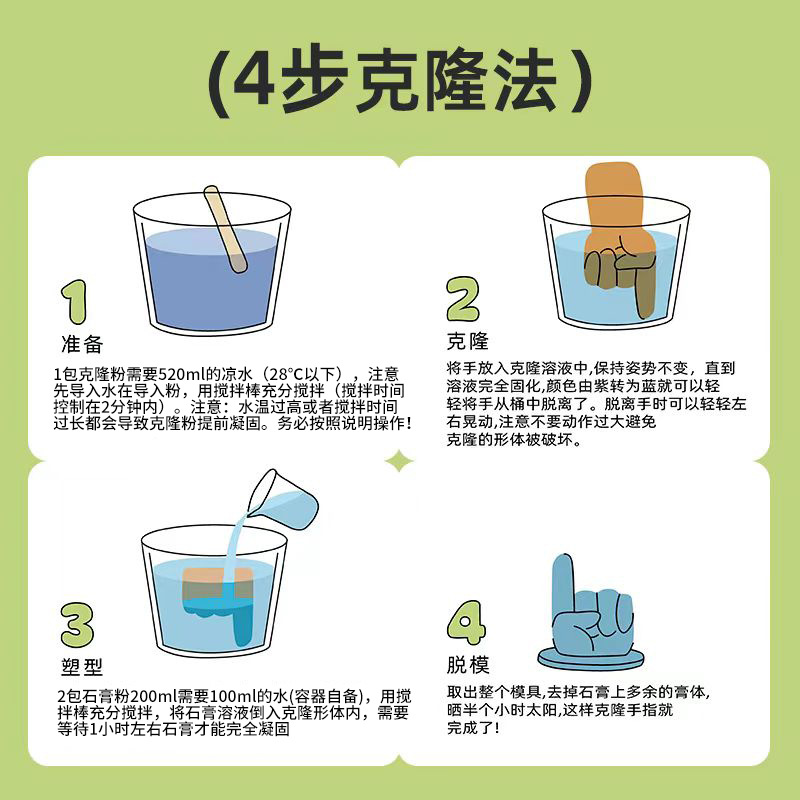 (4步克隆法)

1
准备
1包克隆粉需要520ml的凉水（28°C以下），注意先导入水在导入粉，用搅拌棒充分搅拌（搅拌时间控制在2分钟内）。注意：水温过高或者搅拌时间过长都会导致克隆粉提前凝固。务必按照说明操作!

2
克隆
将手放入克隆溶液中,保持姿势不变，直到溶液完全固化,颜色由紫转为蓝就可以轻轻将手从桶中脱离了。脱离手时可以轻轻左右晃动,注意不要动作过大避免克隆的形体被破坏。

3
塑型
2包石膏粉200ml需要100ml的水(容器自备)，用搅拌棒充分搅拌，将石膏溶液倒入克隆形体内，需要等待1小时左右石膏才能完全凝固

4
脱模
取出整个模具,去掉石膏上多余的膏体,晒半个小时太阳,这样克隆手指就完成了!