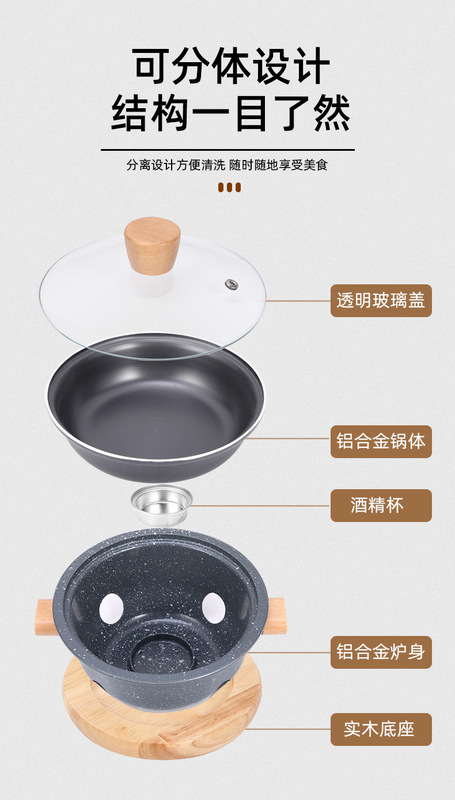 可分体设计
结构一目了然

分离设计方便清洗 随时随地享受美食

透明玻璃盖

铝合金锅体

酒精杯

铝合金炉身

实木底座