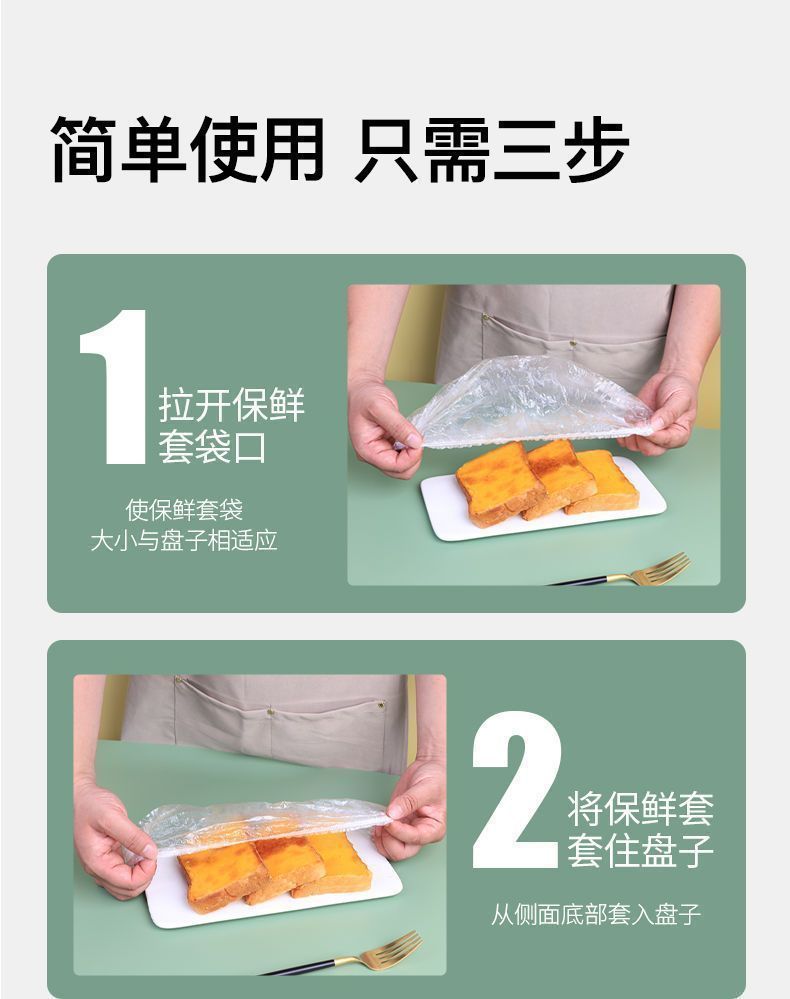 简单使用 只需三步

1
拉开保鲜套袋口
使保鲜套袋
大小与盘子相适应

2
将保鲜套套住盘子
从侧面底部套入盘子