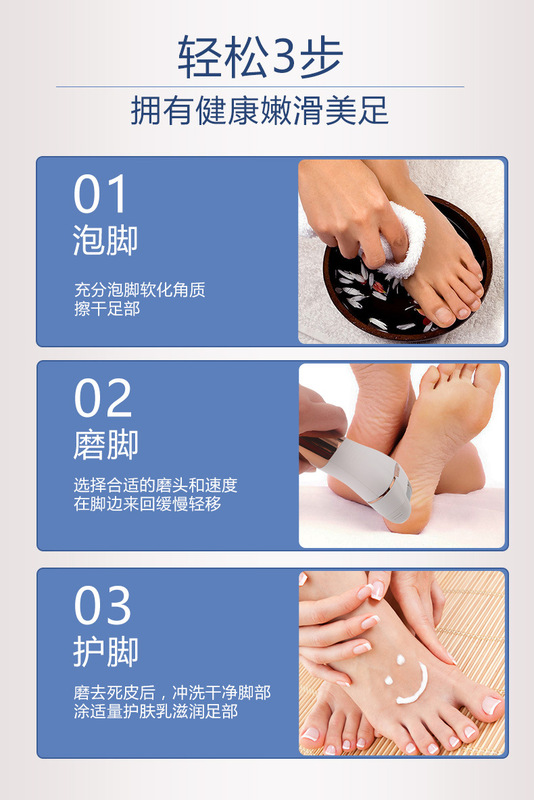 轻松3步

拥有健康嫩滑美足

01
泡脚

充分泡脚软化角质
擦干足部

02
磨脚

选择合适的磨头和速度
在脚边来回缓慢轻移

03
护脚

磨去死皮后，冲洗干净脚部
涂适量护肤乳滋润足部