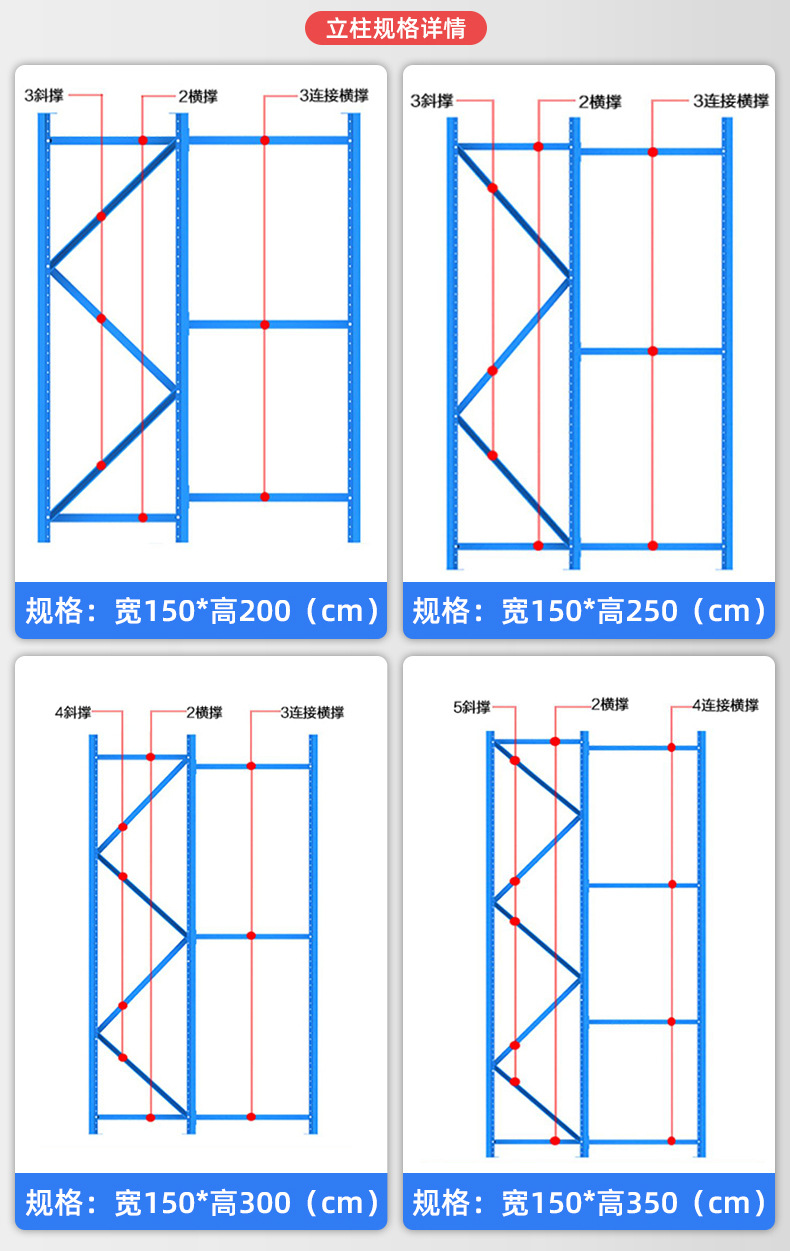 立柱规格详情

3斜撑
2横撑
3连接横撑
规格：宽150*高200（cm）

3斜撑
2横撑
3连接横撑
规格：宽150*高250（cm）

4斜撑
2横撑
3连接横撑
规格：宽150*高300（cm）

5斜撑
2横撑
4连接横撑
规格：宽150*高350（cm）