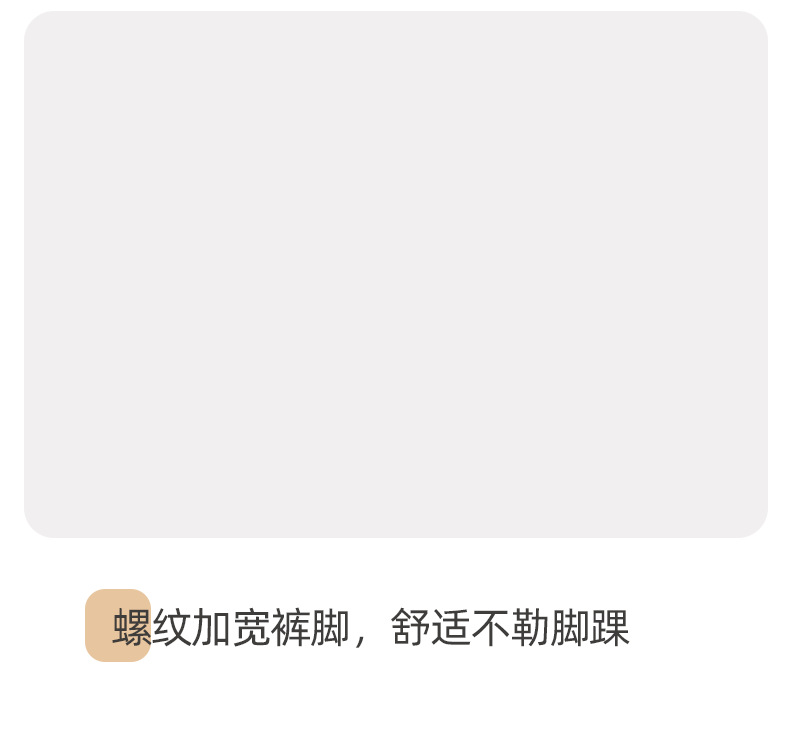 螺纹加宽裤脚，舒适不勒脚踝