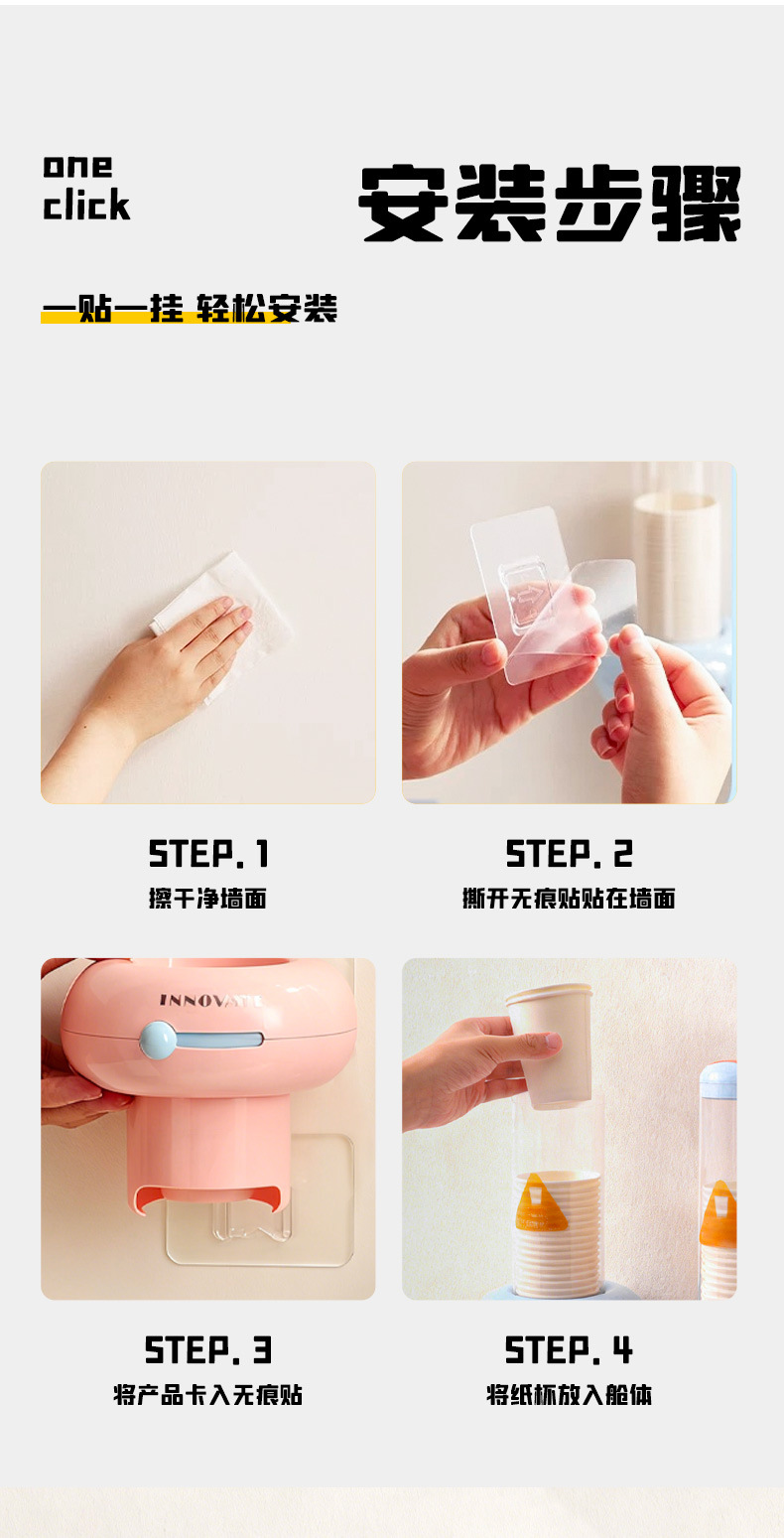 one click

安装步骤

一贴一挂 轻松安装

STEP. 1
擦干净墙面

STEP. 2
撕开无痕贴贴在墙面

INNOVATE

STEP. 3
将产品卡入无痕贴

STEP. 4
将纸杯放入舱体