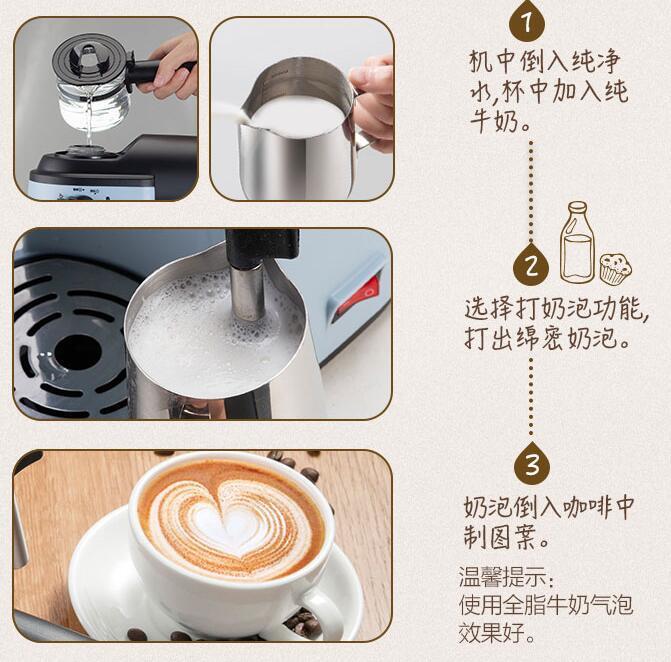 1

机中倒入纯净水,杯中加入纯牛奶。

2

选择打奶泡功能,打出绵密奶泡。

3

奶泡倒入咖啡中制图案。

温馨提示:
使用全脂牛奶气泡效果好。