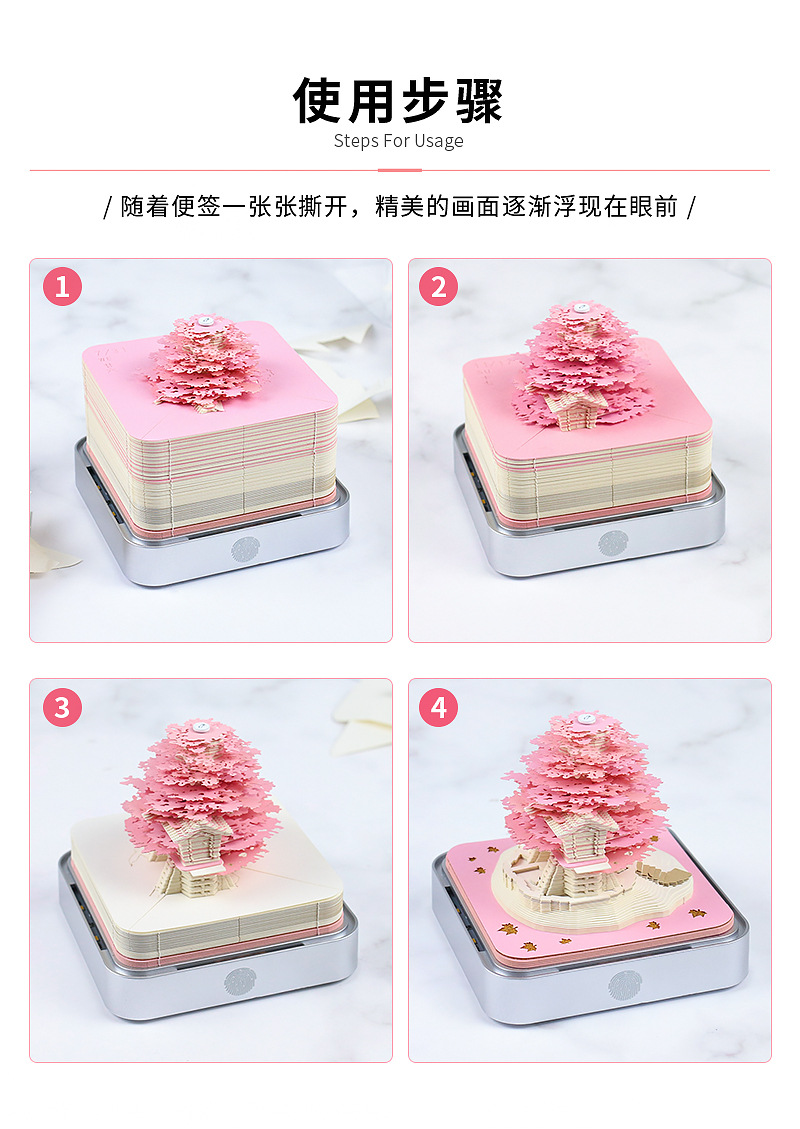 使用步骤
Steps For Usage

/ 随着便签一张张撕开，精美的画面逐渐浮现在眼前 /

1

2

3

4