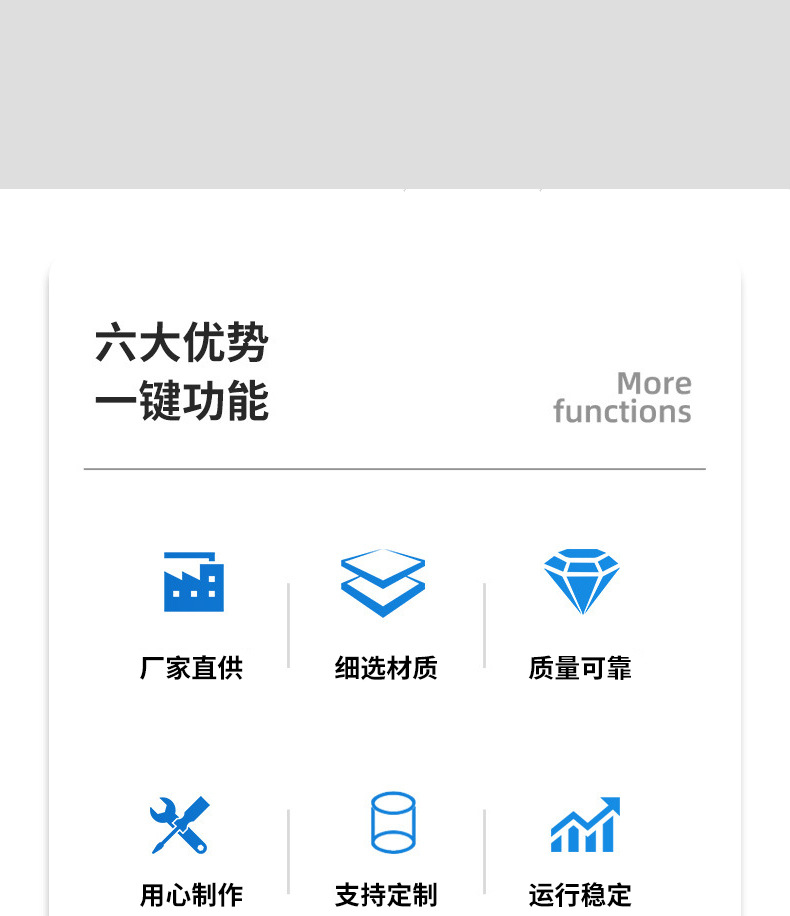 六大优势
一键功能

More
functions

厂家直供

细选材质

质量可靠

用心制作

支持定制

运行稳定