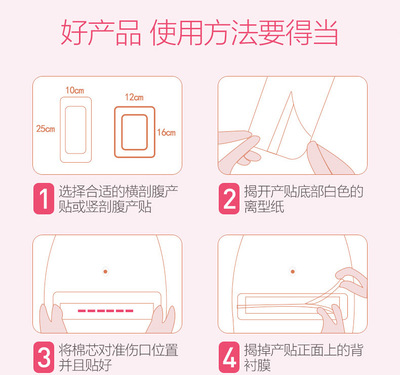 好产品 使用方法要得当

10cm

25cm

12cm

16cm

1 选择合适的横剖腹产贴或竖剖腹产贴

2 揭开产贴底部白色的离型纸

3 将棉芯对准伤口位置并且贴好

4 揭掉产贴正面上的背衬膜