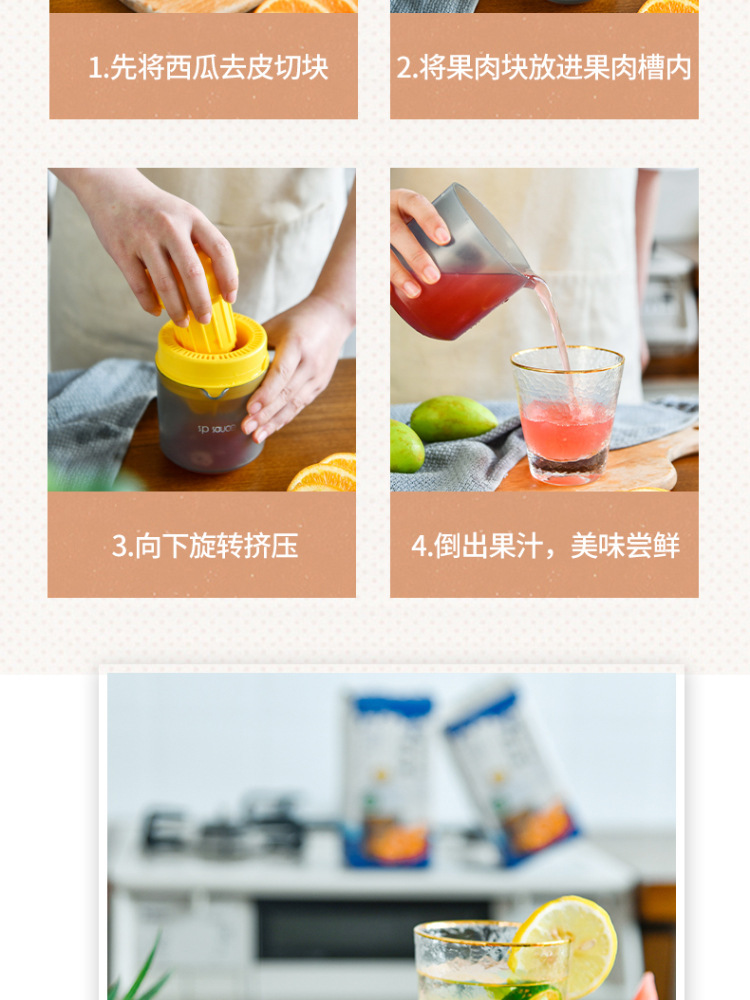 1.先将西瓜去皮切块

2.将果肉块放进果肉槽内

sp sauce

3.向下旋转挤压

4.倒出果汁，美味尝鲜