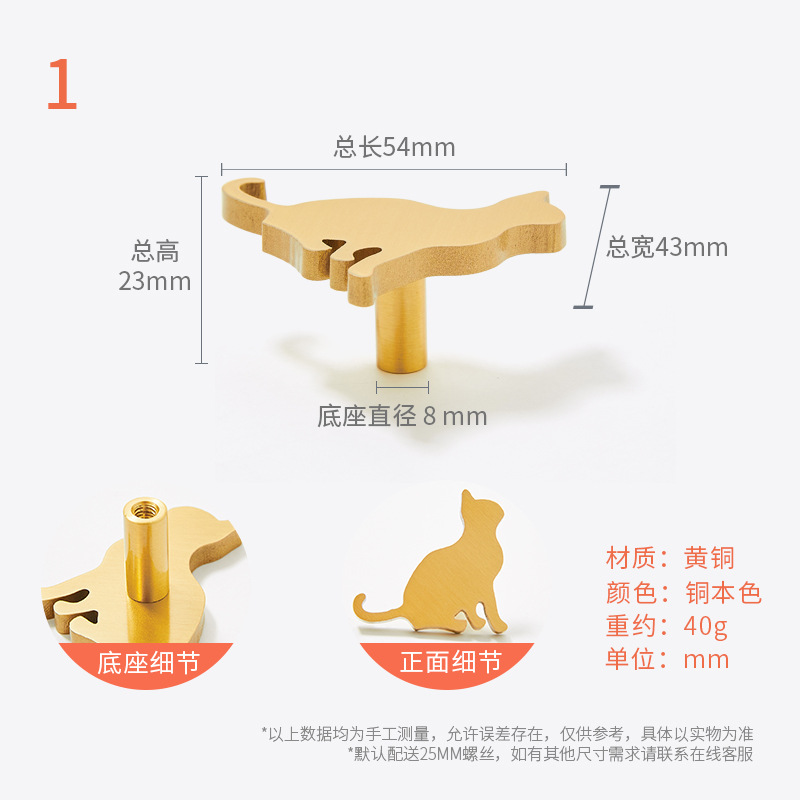 1

总长54mm

总高
23mm

总宽43mm

底座直径 8 mm

底座细节

正面细节

材质：黄铜
颜色：铜本色
重约：40g
单位：mm

*以上数据均为手工测量，允许误差存在，仅供参考，具体以实物为准
*默认配送25MM螺丝，如有其他尺寸需求请联系在线客服