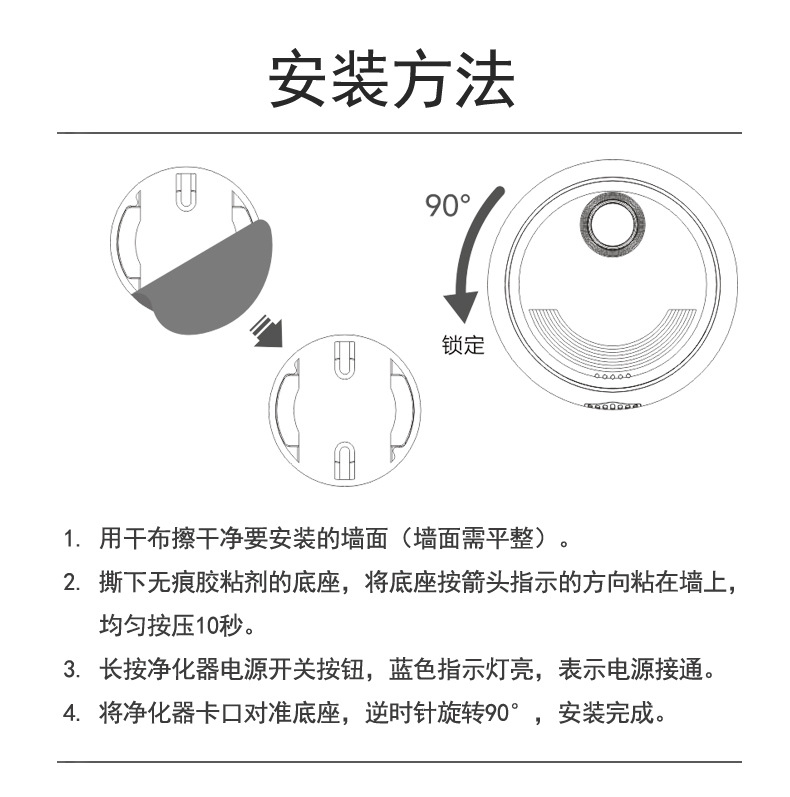 安装方法

90°

锁定

1. 用干布擦干净要安装的墙面（墙面需平整）。

2. 撕下无痕胶粘剂的底座，将底座按箭头指示的方向粘在墙上，均匀按压10秒。

3. 长按净化器电源开关按钮，蓝色指示灯亮，表示电源接通。

4. 将净化器卡口对准底座，逆时针旋转90°，安装完成。