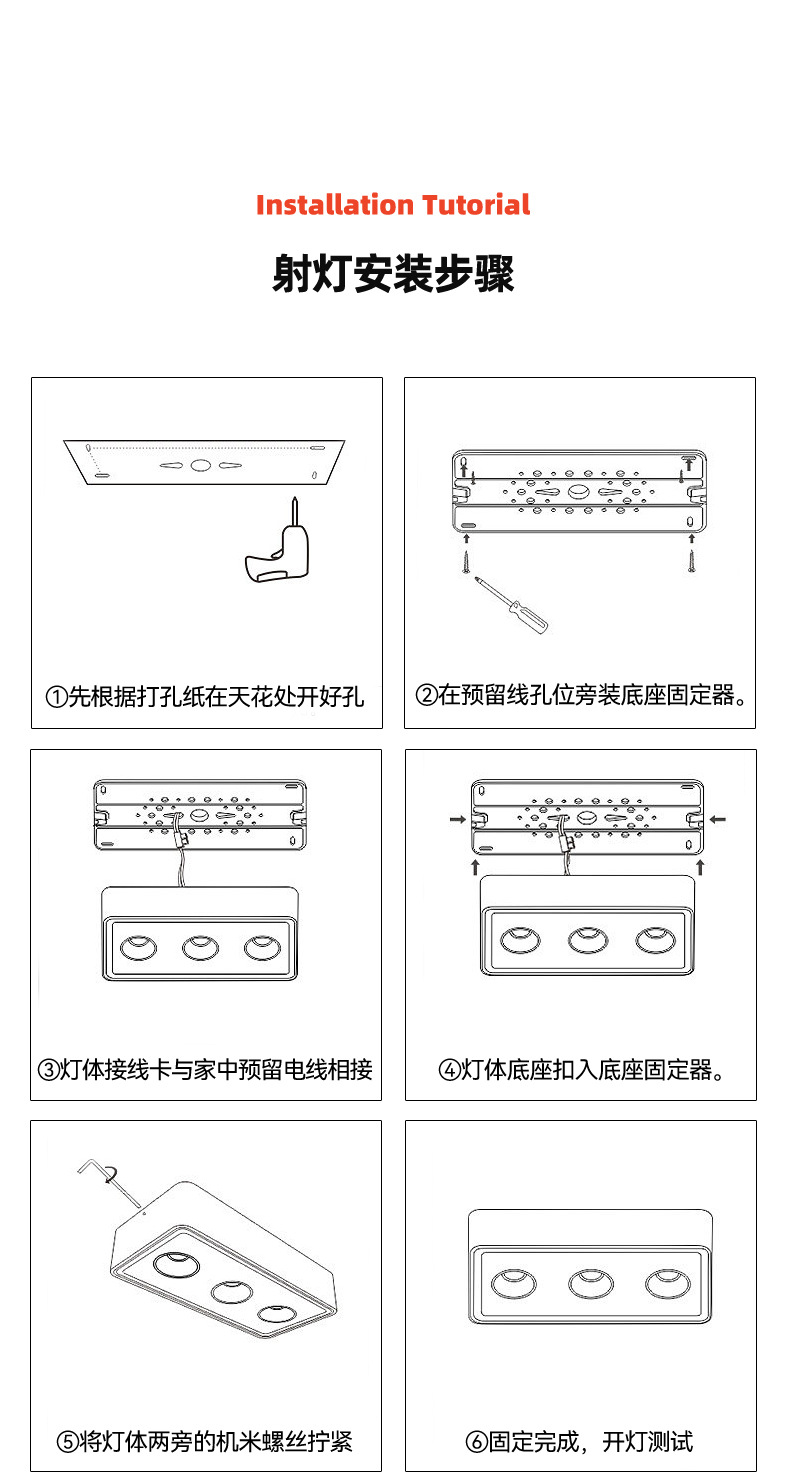 Installation Tutorial

射灯安装步骤

①先根据打孔纸在天花处开好孔

②在预留线孔位旁装底座固定器。

③灯体接线卡与家中预留电线相接

④灯体底座扣入底座固定器。

⑤将灯体两旁的机米螺丝拧紧

⑥固定完成，开灯测试