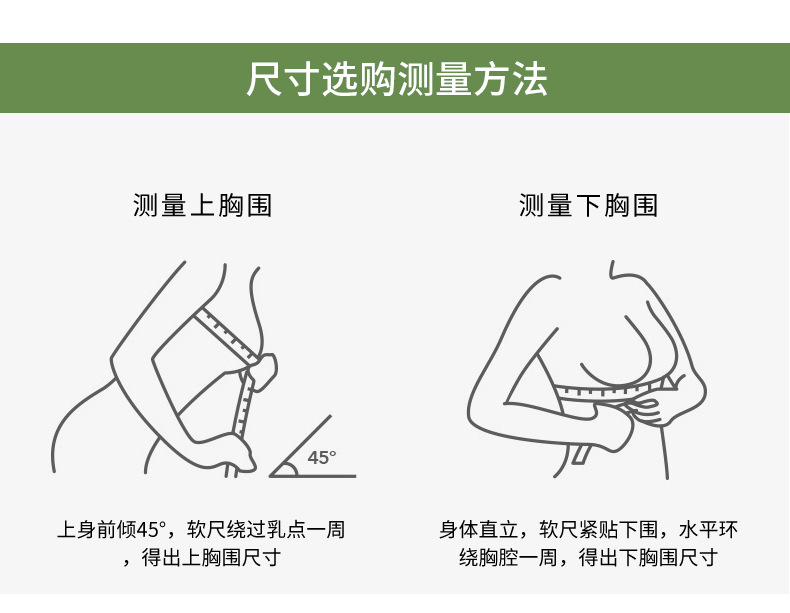 尺寸选购测量方法

测量上胸围

45°

上身前倾45°，软尺绕过乳点一周，得出上胸围尺寸

测量下胸围

身体直立，软尺紧贴下围，水平环绕胸腔一周，得出下胸围尺寸