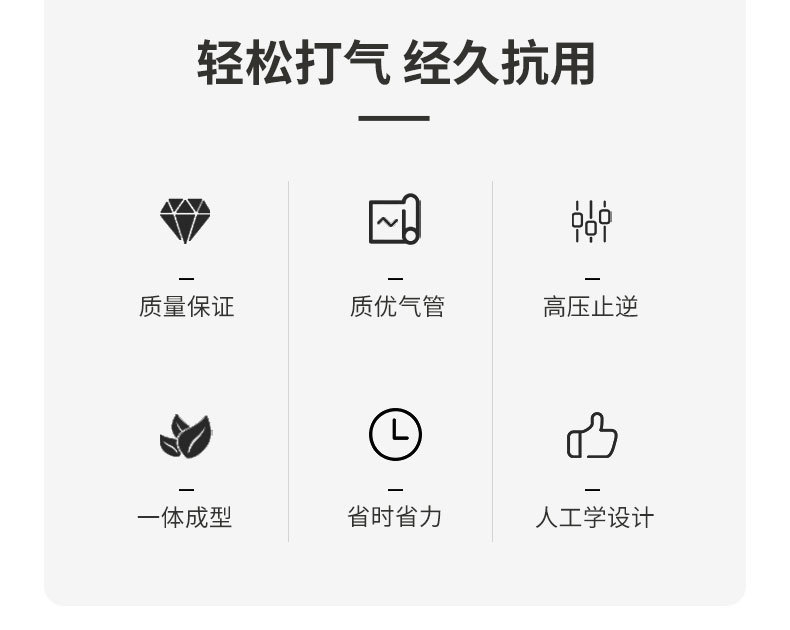 轻松打气 经久抗用

质量保证

质优气管

高压止逆

一体成型

省时省力

人工学设计