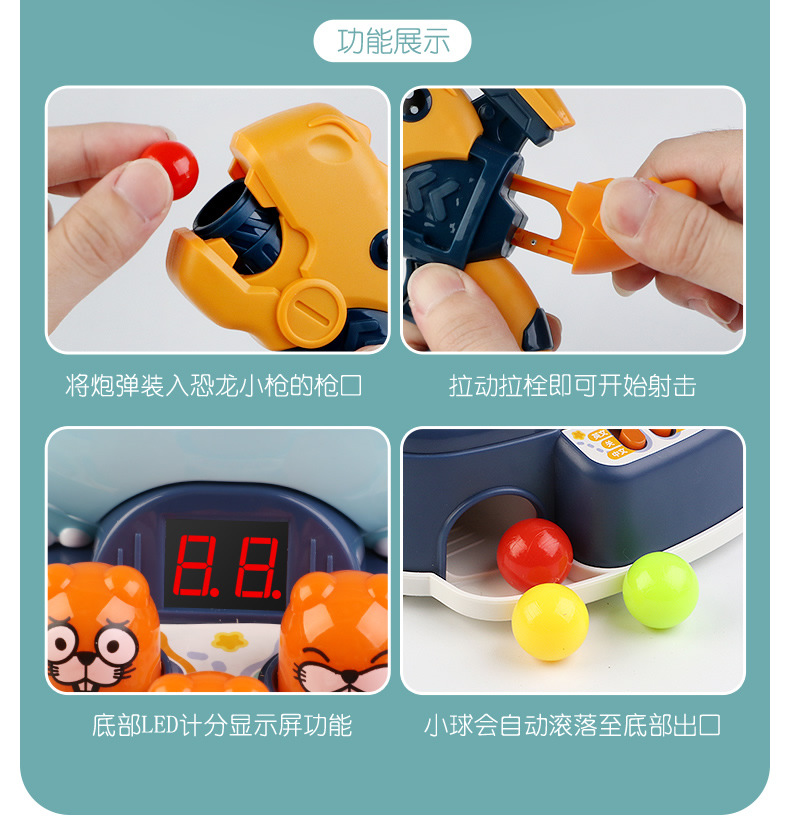 功能展示

将炮弹装入恐龙小枪的枪口

拉动拉栓即可开始射击

8.8.

底部LED计分显示屏功能

小球会自动滚落至底部出口