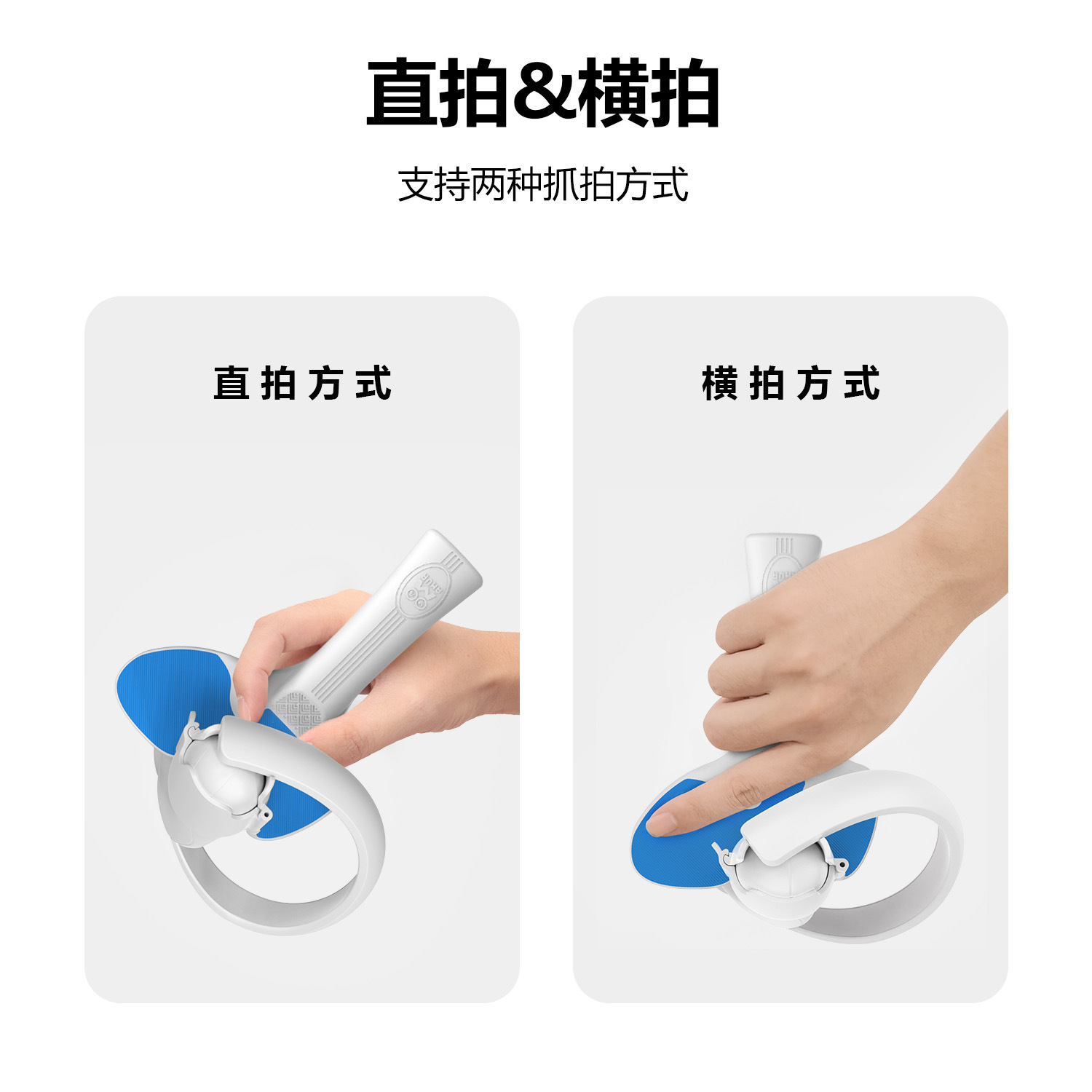 直拍&横拍

支持两种抓拍方式

直拍方式

横拍方式