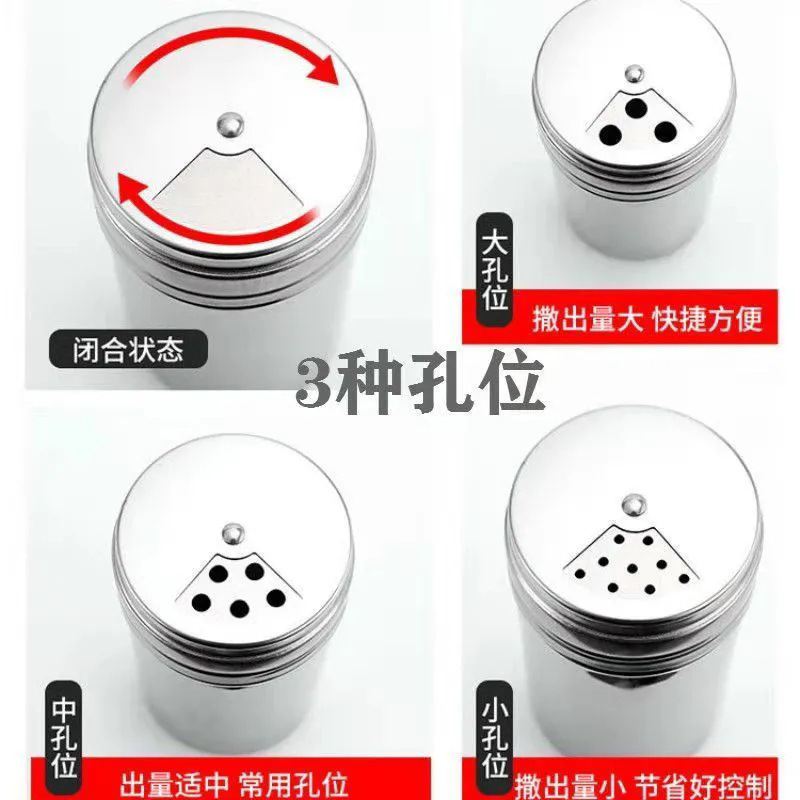 闭合状态

大孔位

撒出量大 快捷方便

3种孔位

中孔位

出量适中 常用孔位

小孔位

撒出量小 节省好控制