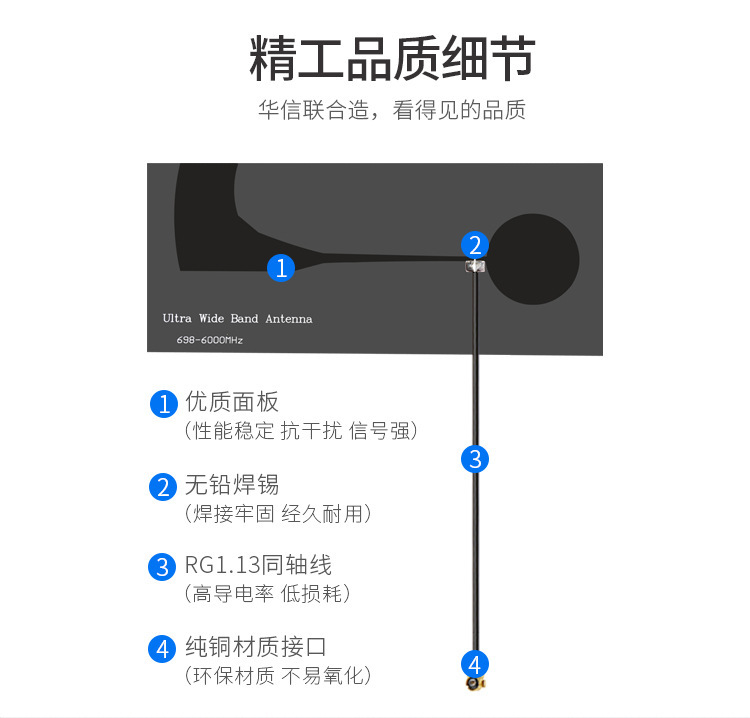 精工品质细节

华信联合造，看得见的品质

1

2

Ultra Wide Band Antenna

698-6000MHz

1 优质面板
（性能稳定 抗干扰 信号强）

2 无铅焊锡
（焊接牢固 经久耐用）

3 RG1.13同轴线
（高导电率 低损耗）

4 纯铜材质接口
（环保材质 不易氧化）

3

4