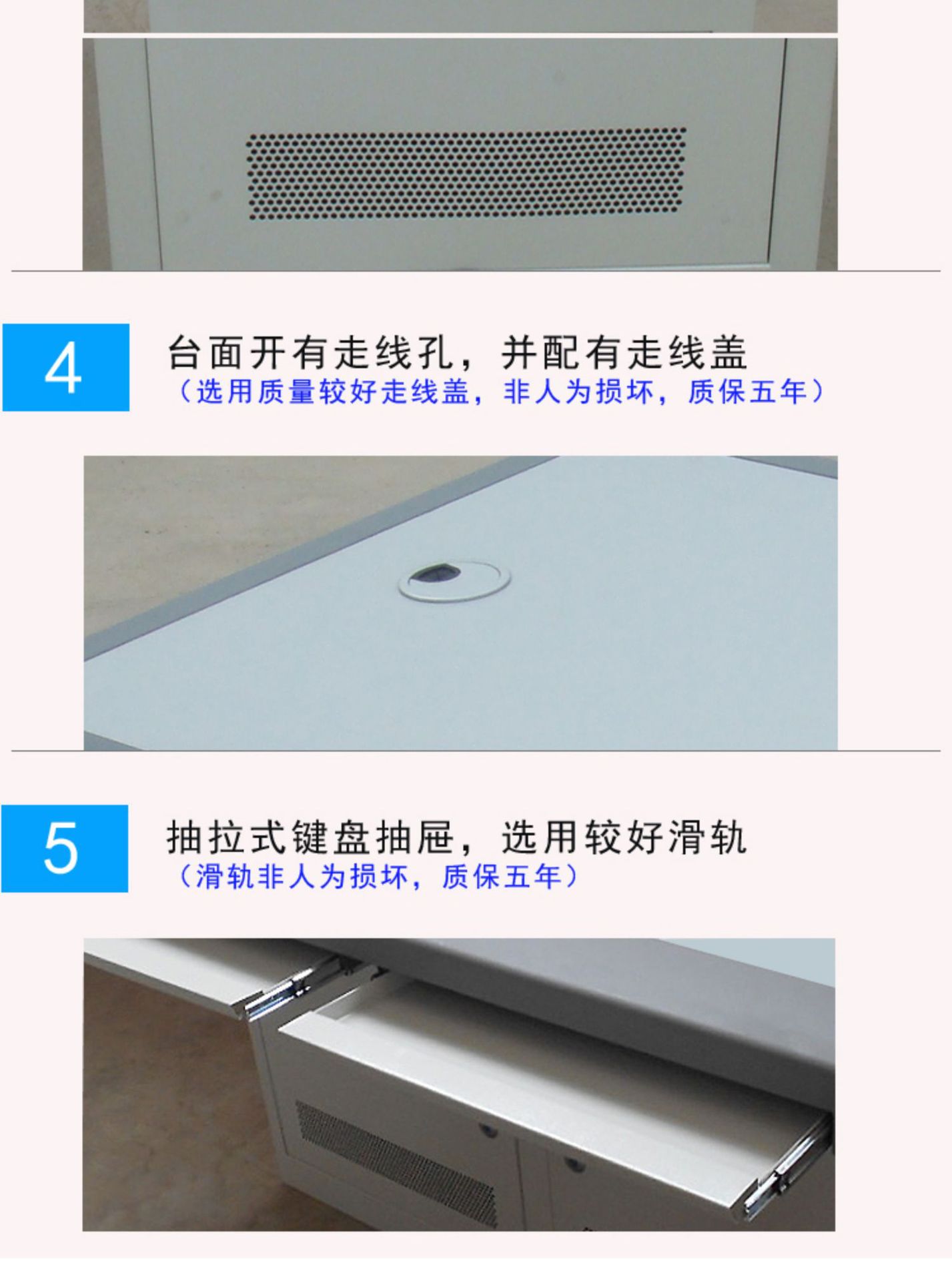 4

台面开有走线孔，并配有走线盖
（选用质量较好走线盖，非人为损坏，质保五年）

5

抽拉式键盘抽屉，选用较好滑轨
（滑轨非人为损坏，质保五年）