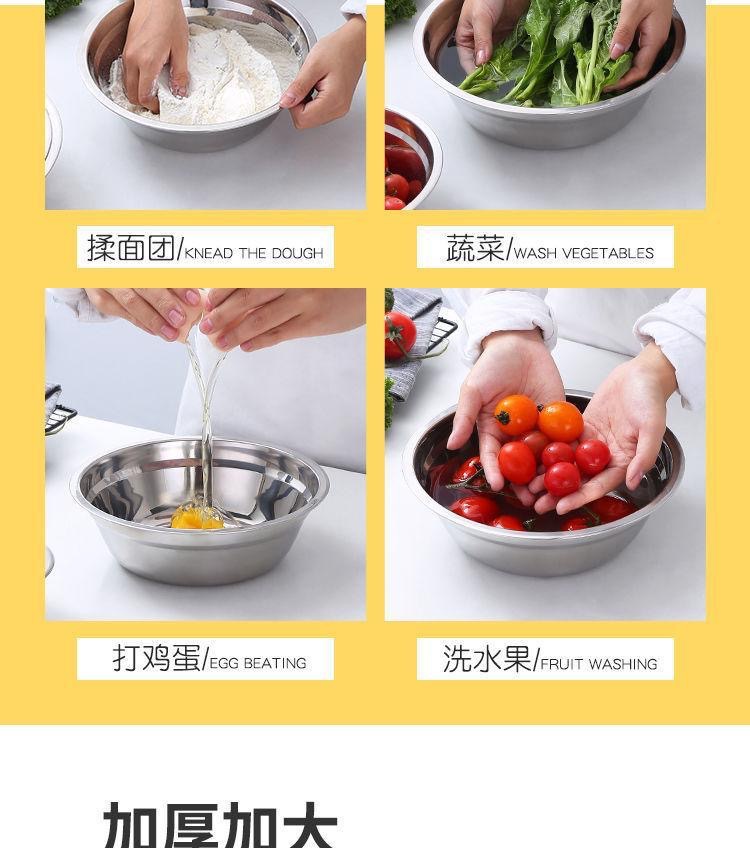 揉面团/KNEAD THE DOUGH

蔬菜/WASH VEGETABLES

打鸡蛋/EGG BEATING

洗水果/FRUIT WASHING

加厚加大