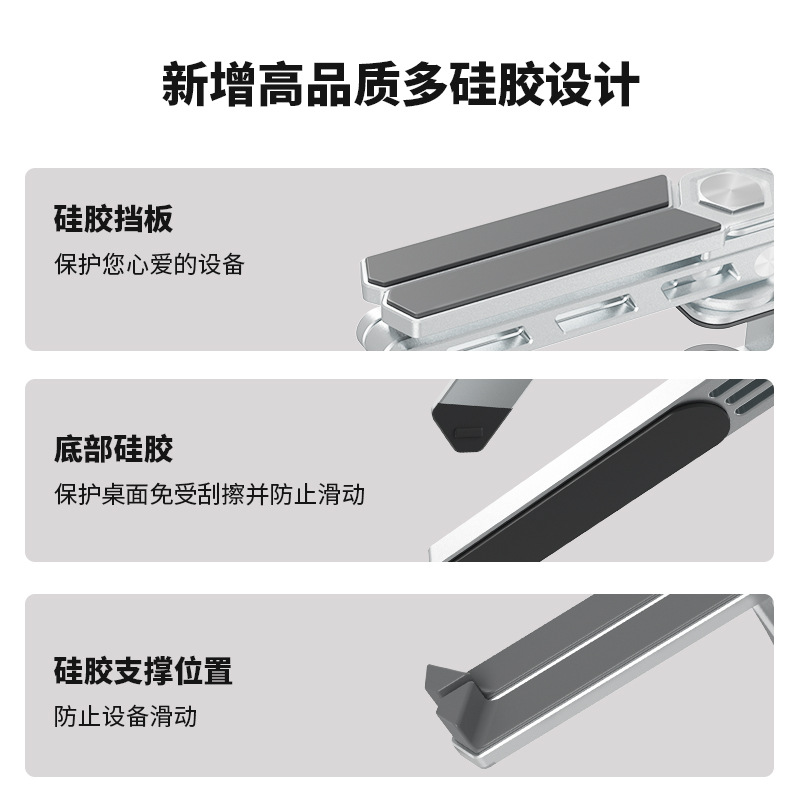 新增高品质多硅胶设计

硅胶挡板

保护您心爱的设备

底部硅胶

保护桌面免受刮擦并防止滑动

硅胶支撑位置

防止设备滑动