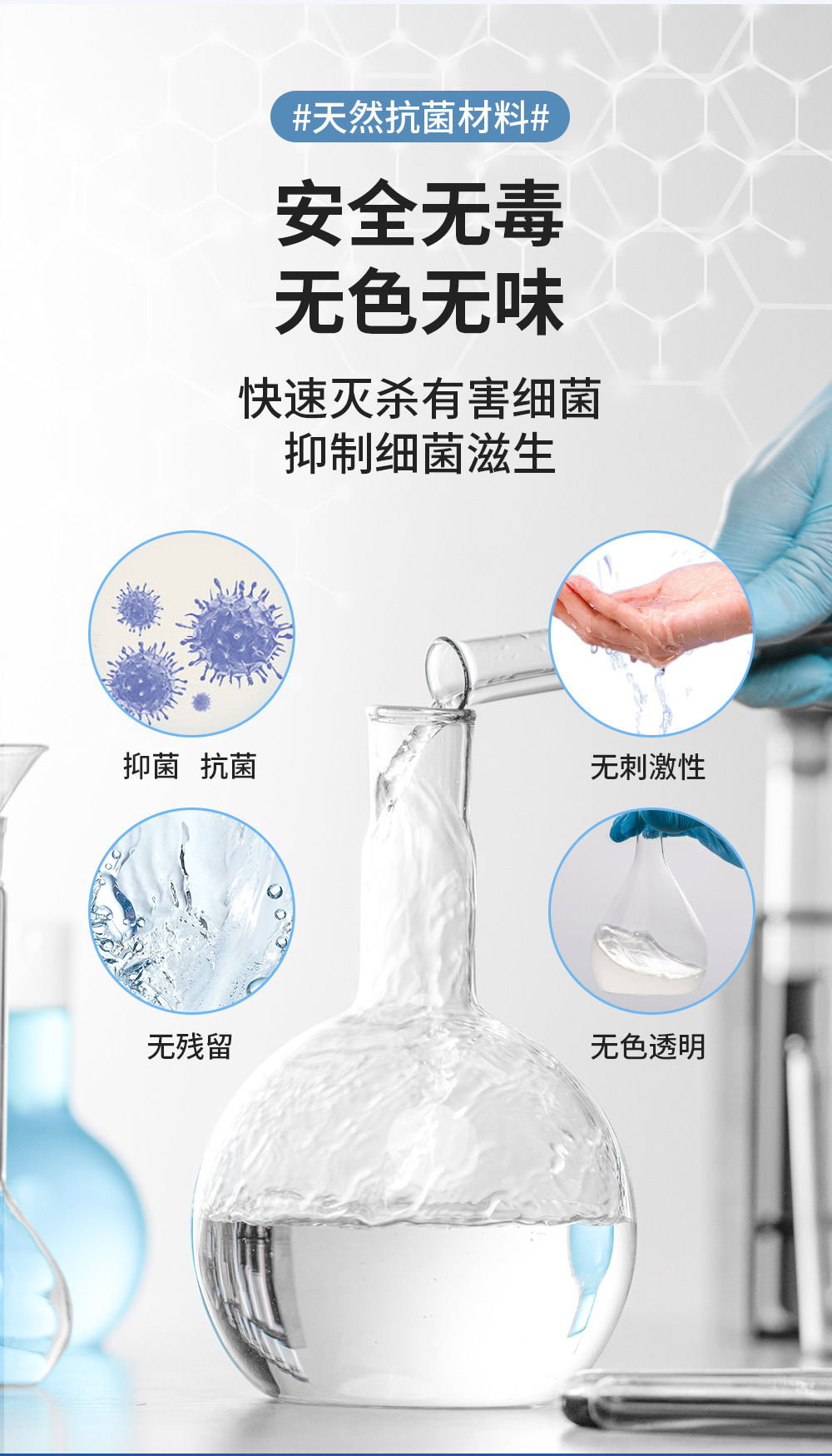 #天然抗菌材料#

安全无毒
无色无味

快速灭杀有害细菌
抑制细菌滋生

抑菌 抗菌

无刺激性

无残留

无色透明