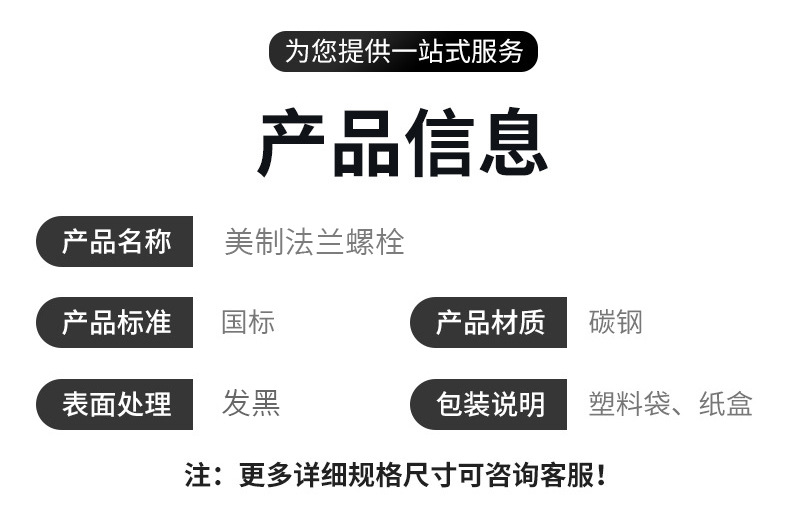 为您提供一站式服务

产品信息

产品名称 美制法兰螺栓

产品标准 国标

产品材质 碳钢

表面处理 发黑

包装说明 塑料袋、纸盒

注：更多详细规格尺寸可咨询客服！