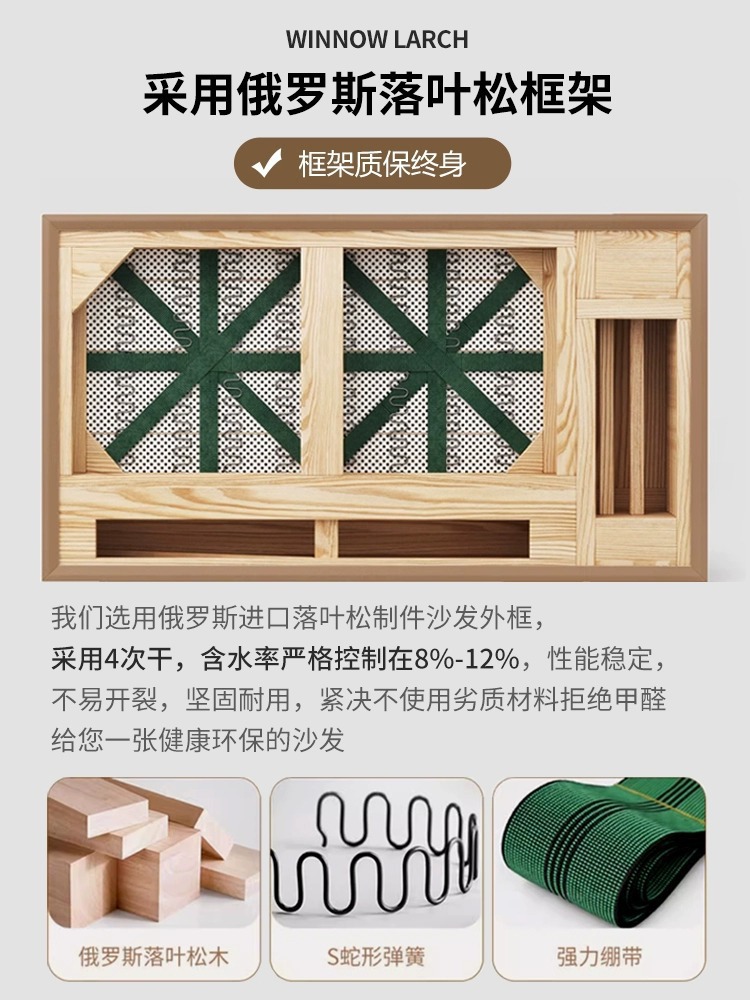 WINNOW LARCH

采用俄罗斯落叶松框架

框架质保终身

我们选用俄罗斯进口落叶松制件沙发外框，采用4次干，含水率严格控制在8%-12%，性能稳定，不易开裂，坚固耐用，紧决不使用劣质材料拒绝甲醛给您一张健康环保的沙发

俄罗斯落叶松木

S蛇形弹簧

强力绷带