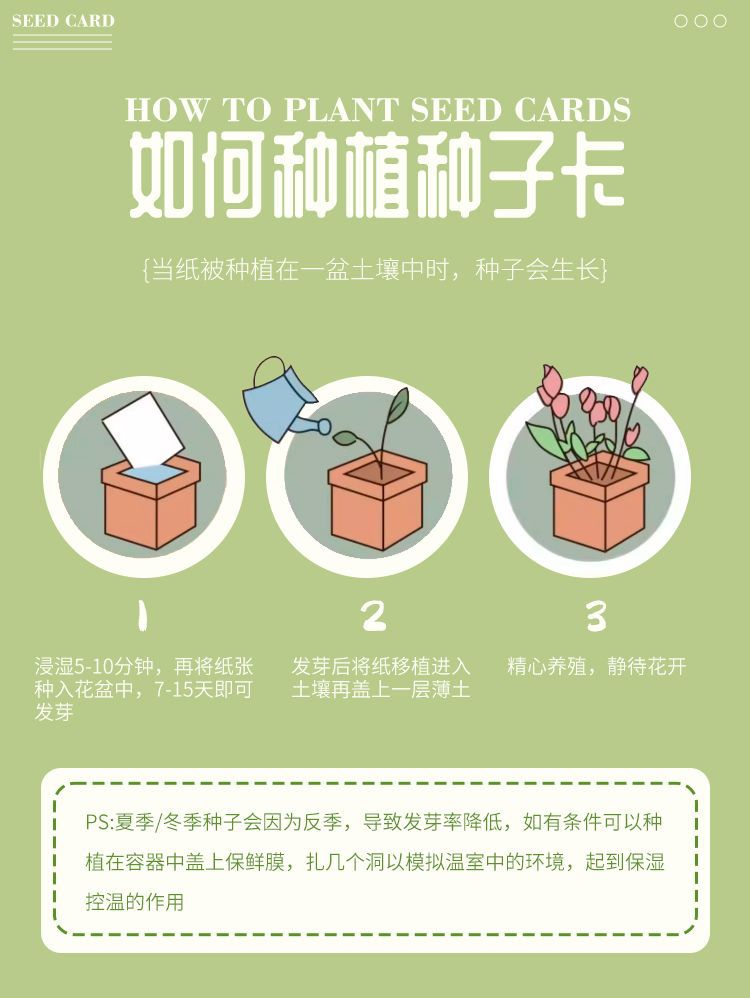 SEED CARD

HOW TO PLANT SEED CARDS
如何种植种子卡

{当纸被种植在一盆土壤中时，种子会生长}

1

浸湿5-10分钟，再将纸张种入花盆中，7-15天即可发芽

2

发芽后将纸移植进入土壤再盖上一层薄土

3

精心养殖，静待花开

PS:夏季/冬季种子会因为反季，导致发芽率降低，如有条件可以种植在容器中盖上保鲜膜，扎几个洞以模拟温室中的环境，起到保湿控温的作用