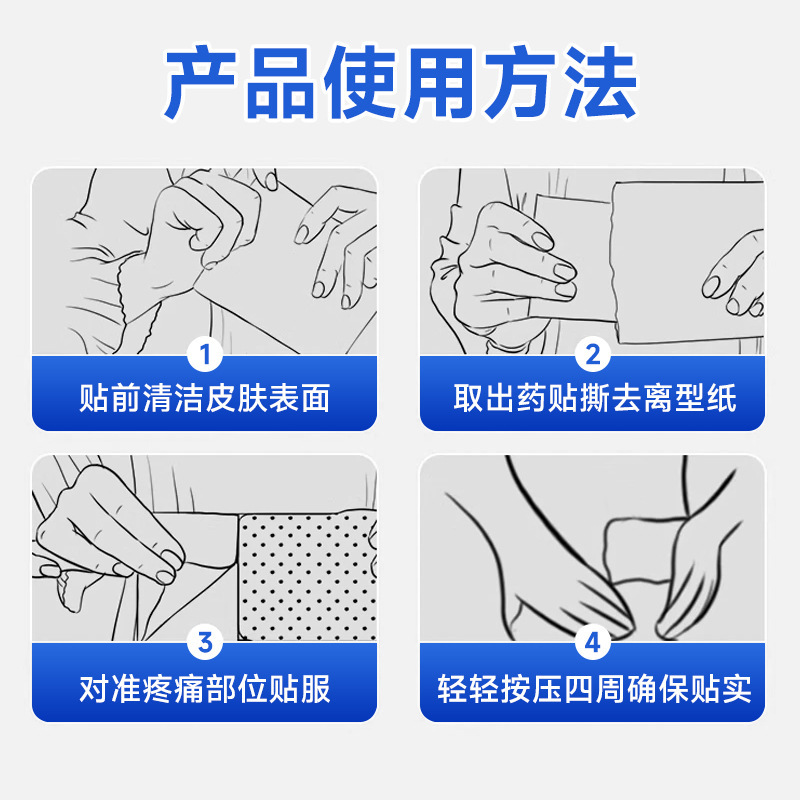 产品使用方法

1
贴前清洁皮肤表面

2
取出药贴撕去离型纸

3
对准疼痛部位贴服

4
轻轻按压四周确保贴实