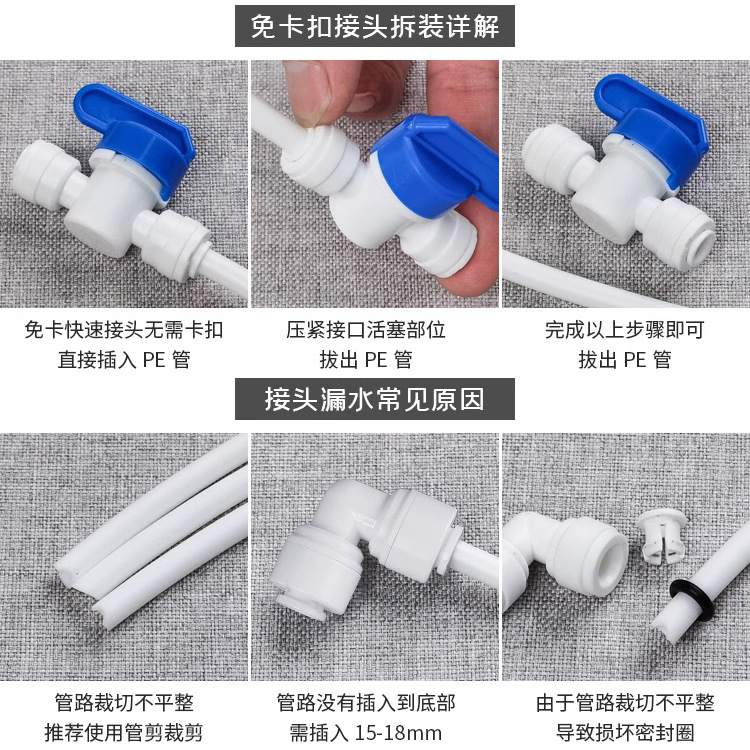 免卡扣接头拆装详解

免卡快速接头无需卡扣
直接插入 PE 管

压紧接口活塞部位
拔出 PE 管

完成以上步骤即可
拔出 PE 管

接头漏水常见原因

管路裁切不平整
推荐使用管剪裁剪

管路没有插入到底部
需插入 15-18mm

由于管路裁切不平整
导致损坏密封圈