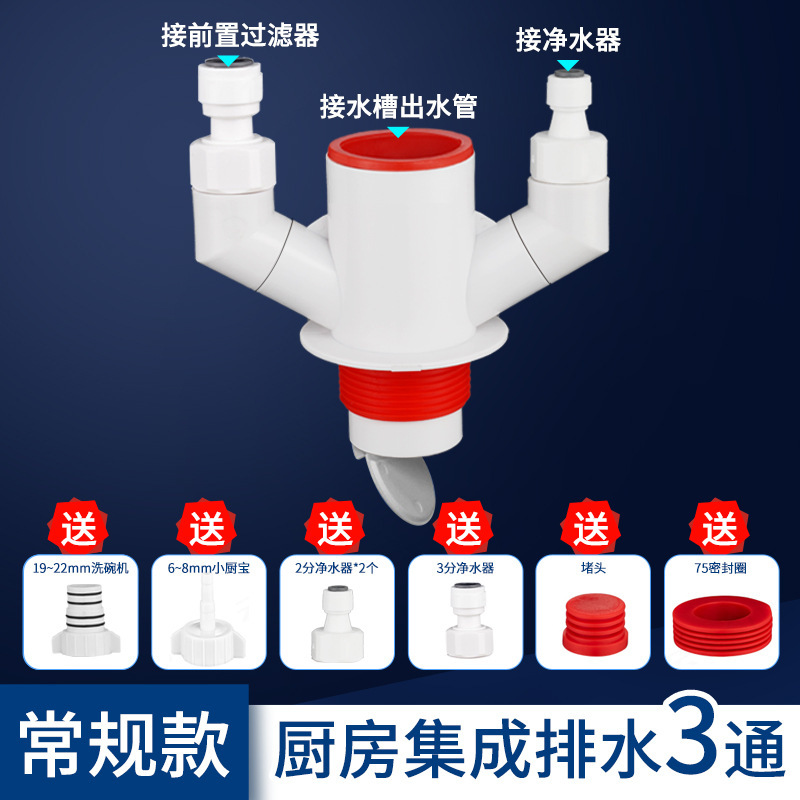 接前置过滤器

接水槽出水管

接净水器

送
19~22mm洗碗机

送
6~8mm小厨宝

送
2分净水器*2个

送
3分净水器

送
堵头

送
75密封圈

常规款

厨房集成排水3通