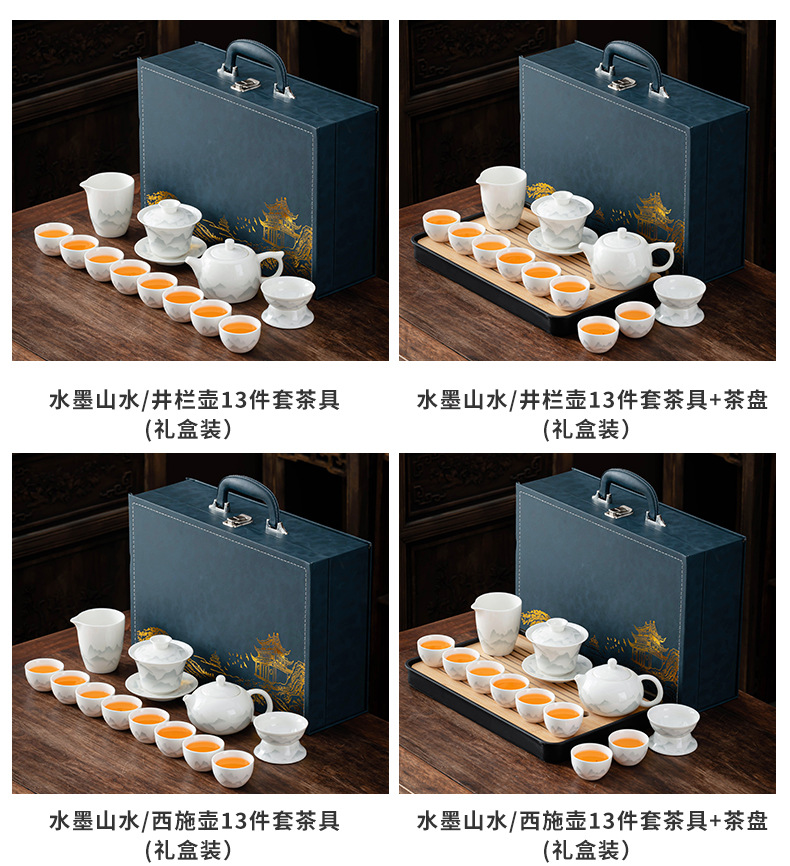 水墨山水/井栏壶13件套茶具
(礼盒装)

水墨山水/井栏壶13件套茶具+茶盘
(礼盒装)

水墨山水/西施壶13件套茶具
(礼盒装)

水墨山水/西施壶13件套茶具+茶盘
(礼盒装)