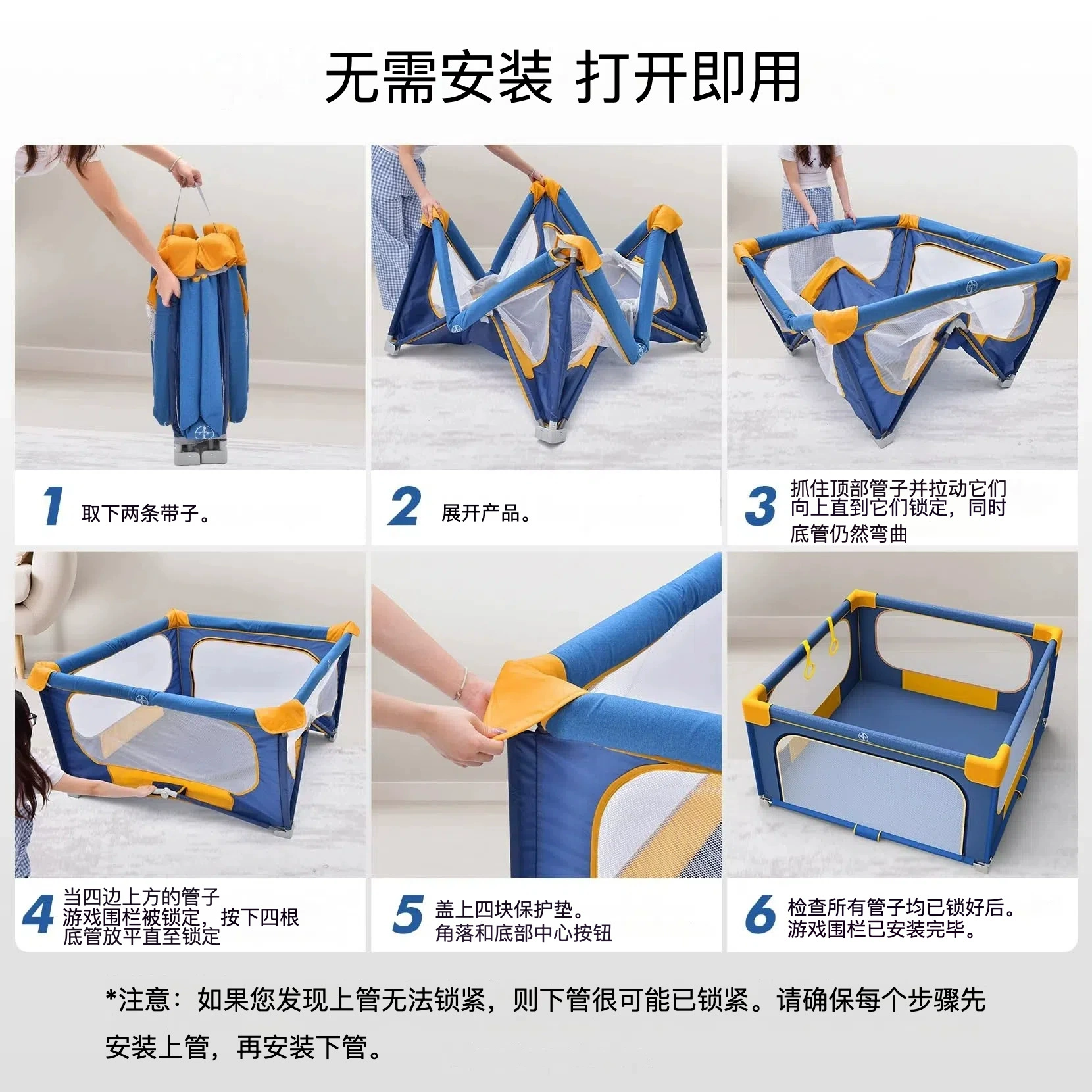 无需安装 打开即用

1 取下两条带子。

2 展开产品。

3 抓住顶部管子并拉动它们向上直到它们锁定，同时底管仍然弯曲

4 当四边上方的管子游戏围栏被锁定，按下四根底管放平直至锁定

5 盖上四块保护垫。角落和底部中心按钮

6 检查所有管子均已锁好后。游戏围栏已安装完毕。

*注意：如果您发现上管无法锁紧，则下管很可能已锁紧。请确保每个步骤先安装上管，再安装下管。