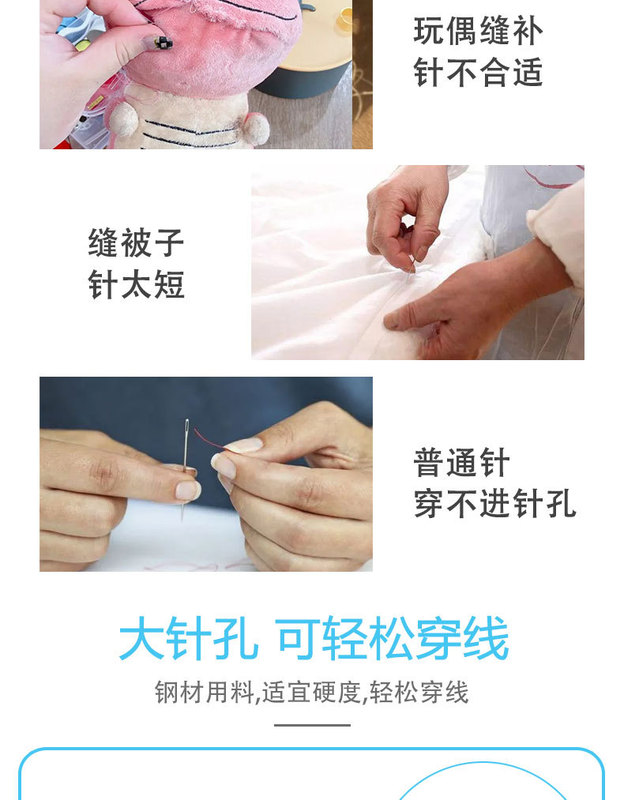 玩偶缝补
针不合适

缝被子
针太短

普通针
穿不进针孔

大针孔 可轻松穿线

钢材用料,适宜硬度,轻松穿线