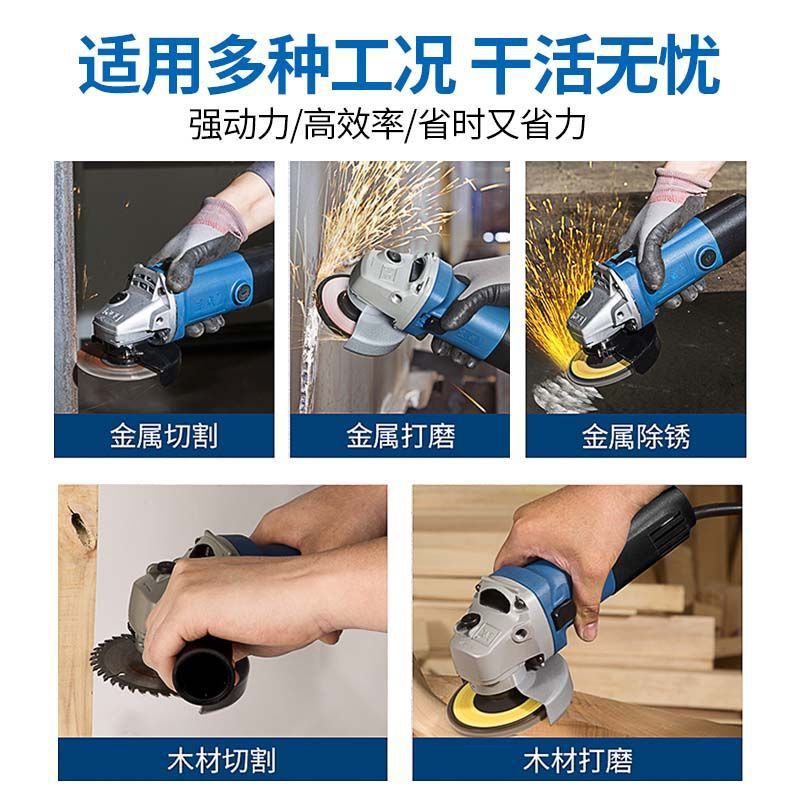 适用多种工况 干活无忧

强动力/高效率/省时又省力

金属切割

金属打磨

金属除锈

木材切割

木材打磨