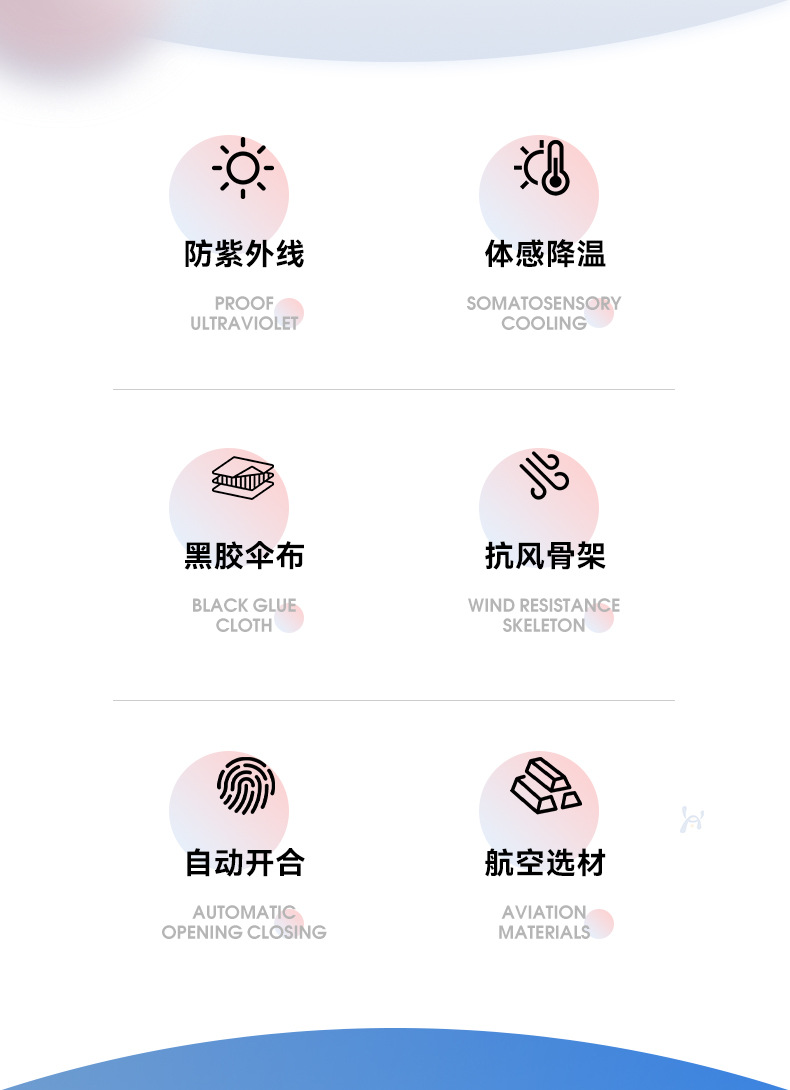 防紫外线

PROOF
ULTRAVIOLET

体感降温

SOMATOSENSORY
COOLING

黑胶伞布

BLACK GLUE
CLOTH

抗风骨架

WIND RESISTANCE
SKELETON

自动开合

AUTOMATIC
OPENING CLOSING

航空选材

AVIATION
MATERIALS