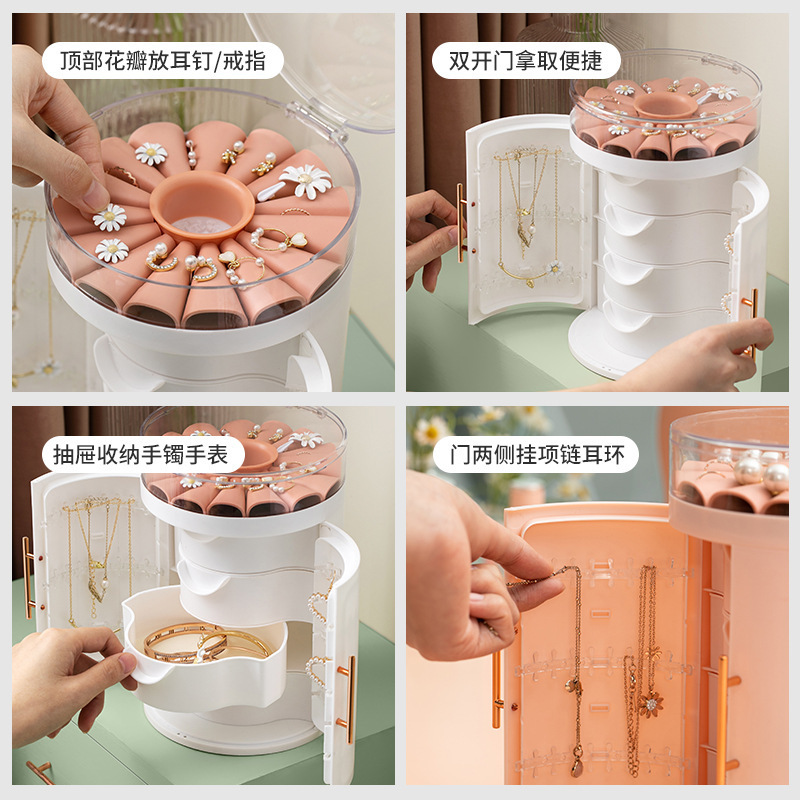 顶部花瓣放耳钉/戒指

双开门拿取便捷

抽屉收纳手镯手表

门两侧挂项链耳环