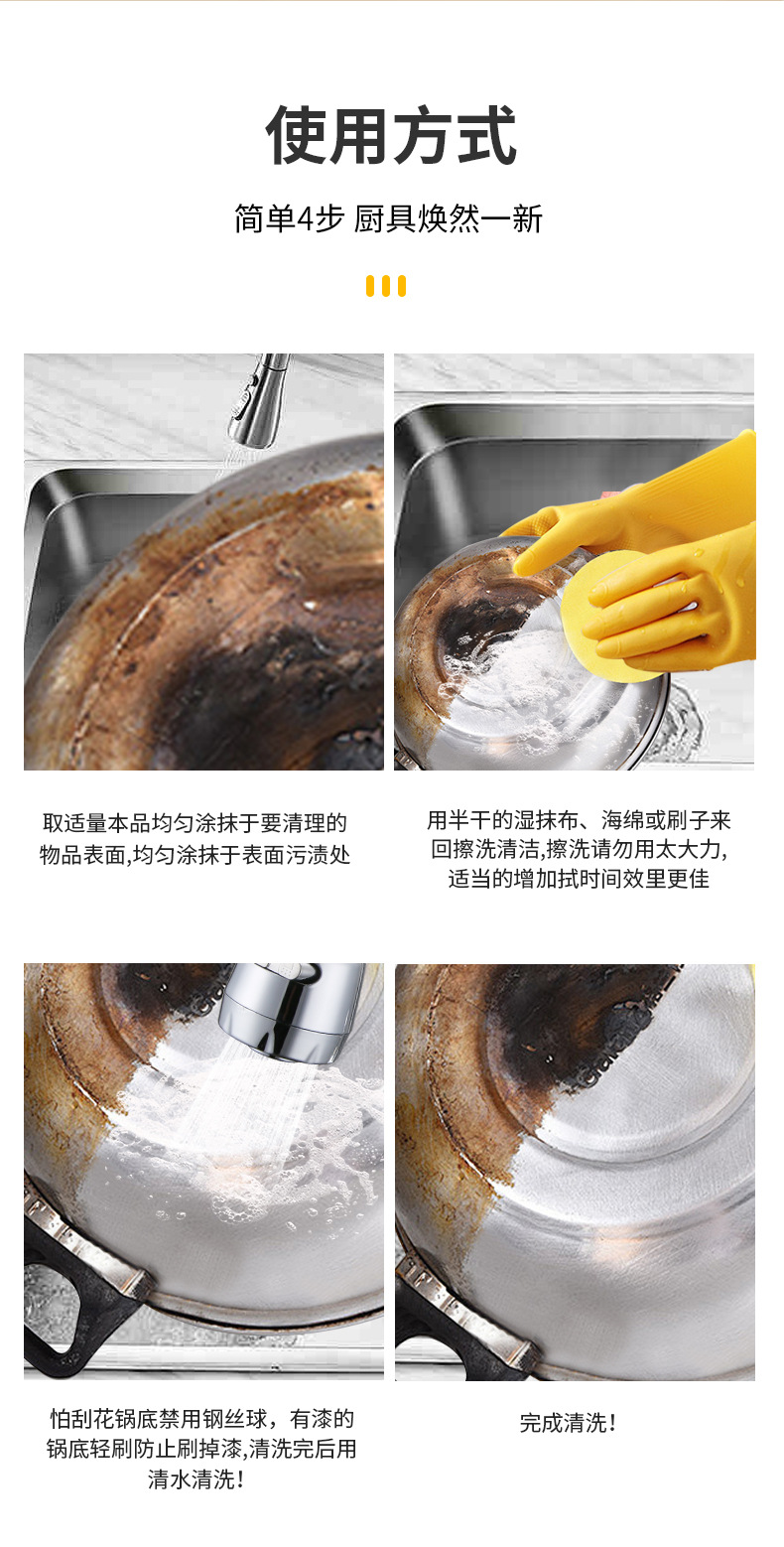 使用方式

简单4步 厨具焕然一新

取适量本品均匀涂抹于要清理的物品表面,均匀涂抹于表面污渍处

用半干的湿抹布、海绵或刷子来回擦洗清洁,擦洗请勿用太大力,适当的增加拭时间效里更佳

怕刮花锅底禁用钢丝球，有漆的锅底轻刷防止刷掉漆,清洗完后用清水清洗!

完成清洗!