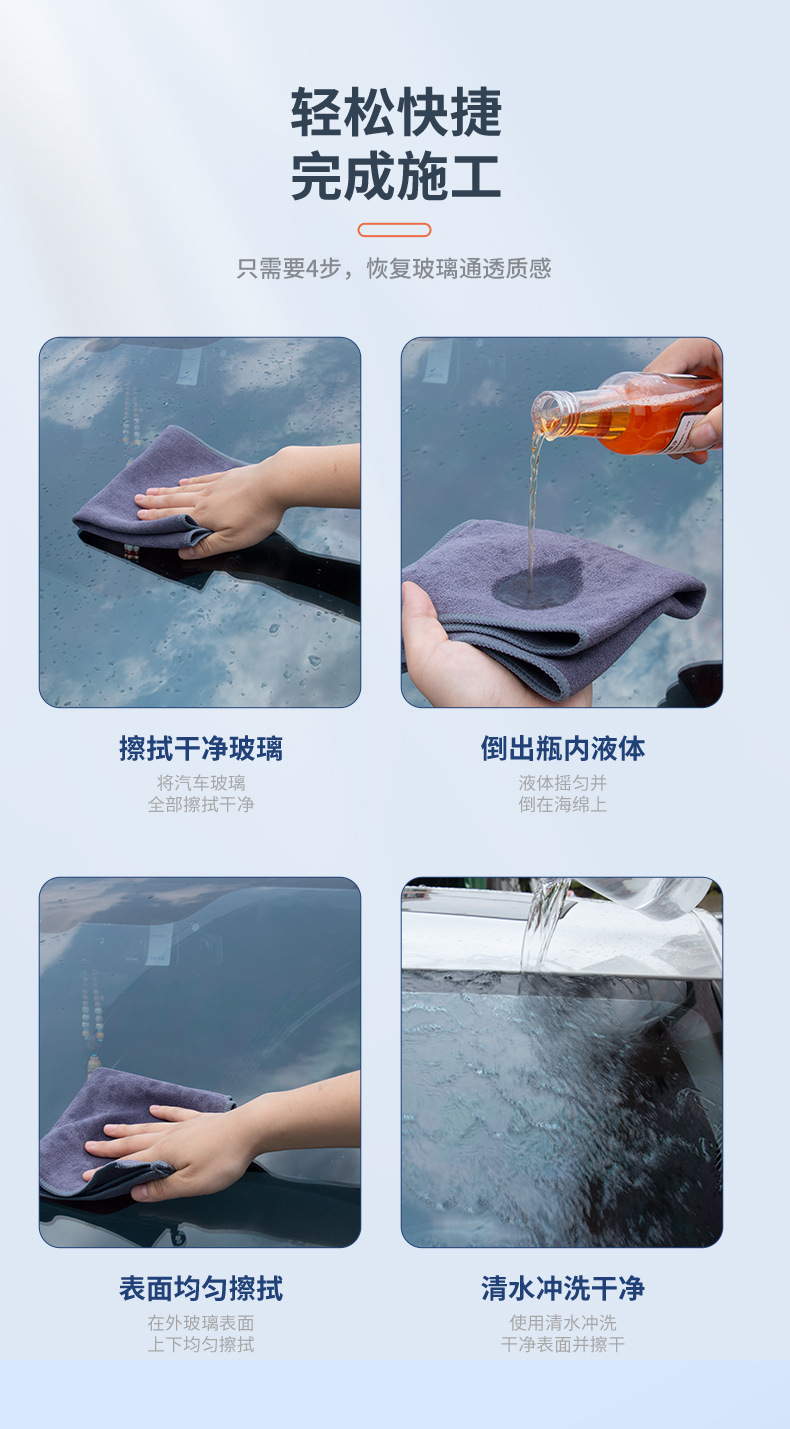 轻松快捷
完成施工

只需要4步，恢复玻璃通透质感

擦拭干净玻璃
将汽车玻璃
全部擦拭干净

倒出瓶内液体
液体摇匀并
倒在海绵上

表面均匀擦拭
在外玻璃表面
上下均匀擦拭

清水冲洗干净
使用清水冲洗
干净表面并擦干