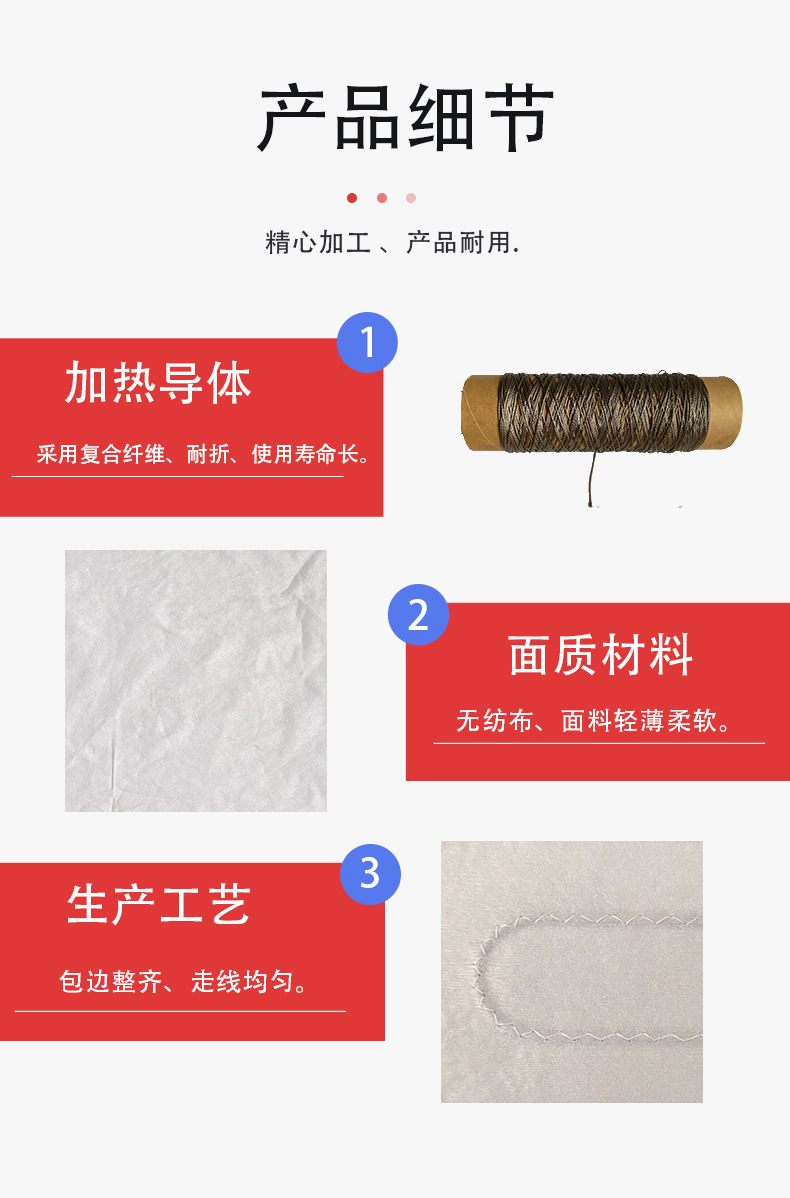 产品细节

精心加工 、产品耐用.

1

加热导体

采用复合纤维、耐折、使用寿命长。

2

面质材料

无纺布、面料轻薄柔软。

3

生产工艺

包边整齐、走线均匀。