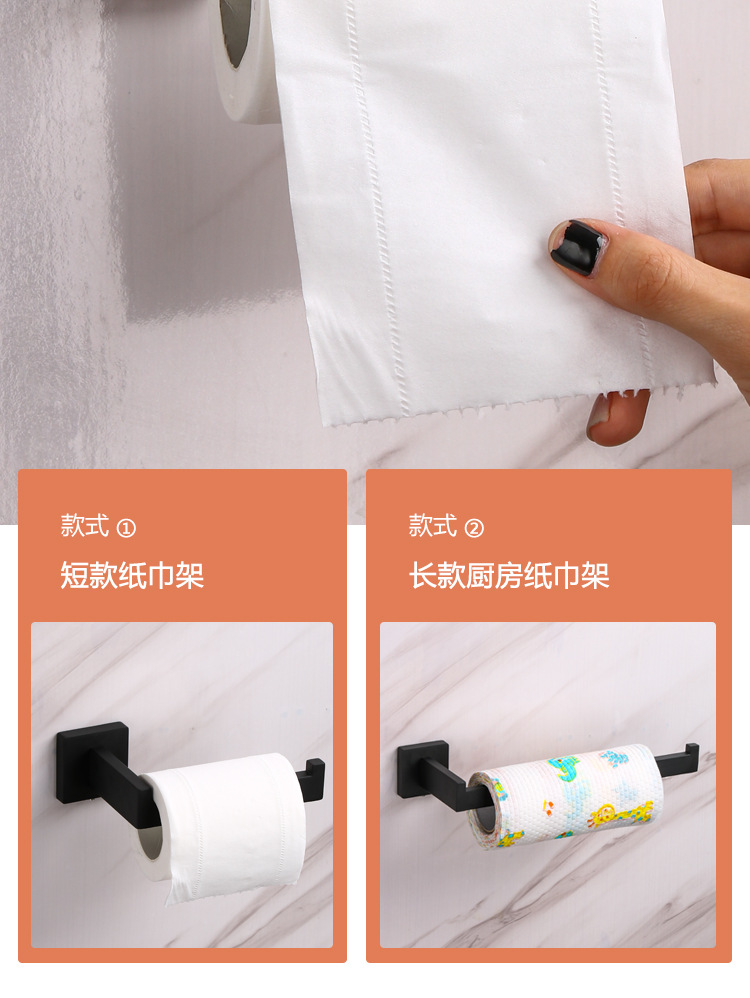 款式 ①

短款纸巾架

款式 ②

长款厨房纸巾架