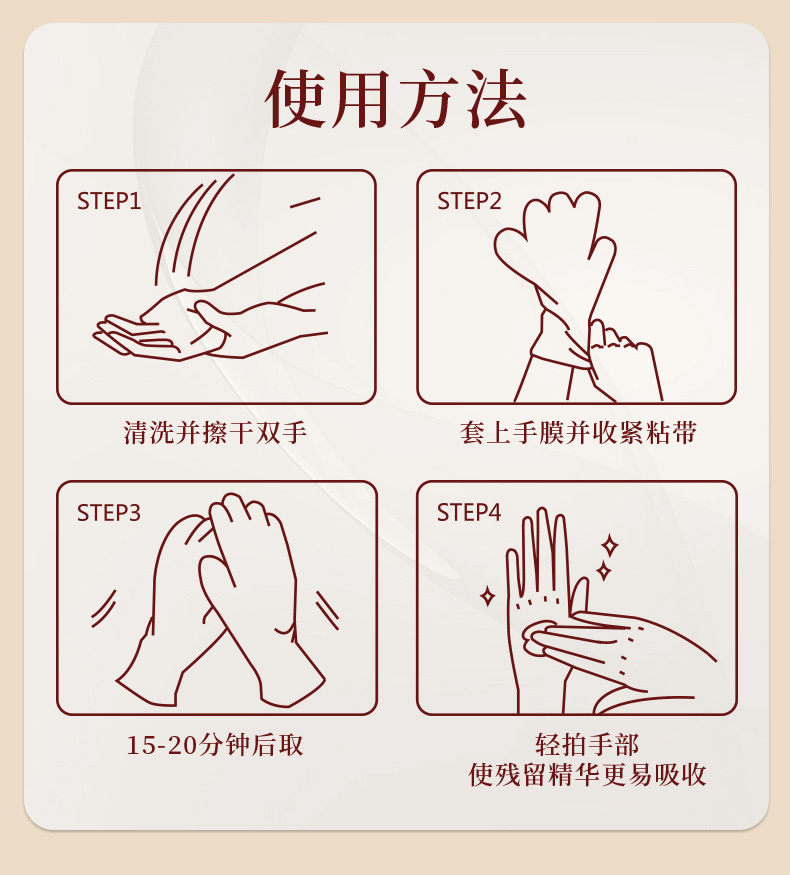 使用方法

STEP1

清洗并擦干双手

STEP2

套上手膜并收紧粘带

STEP3

15-20分钟后取

STEP4

轻拍手部
使残留精华更易吸收