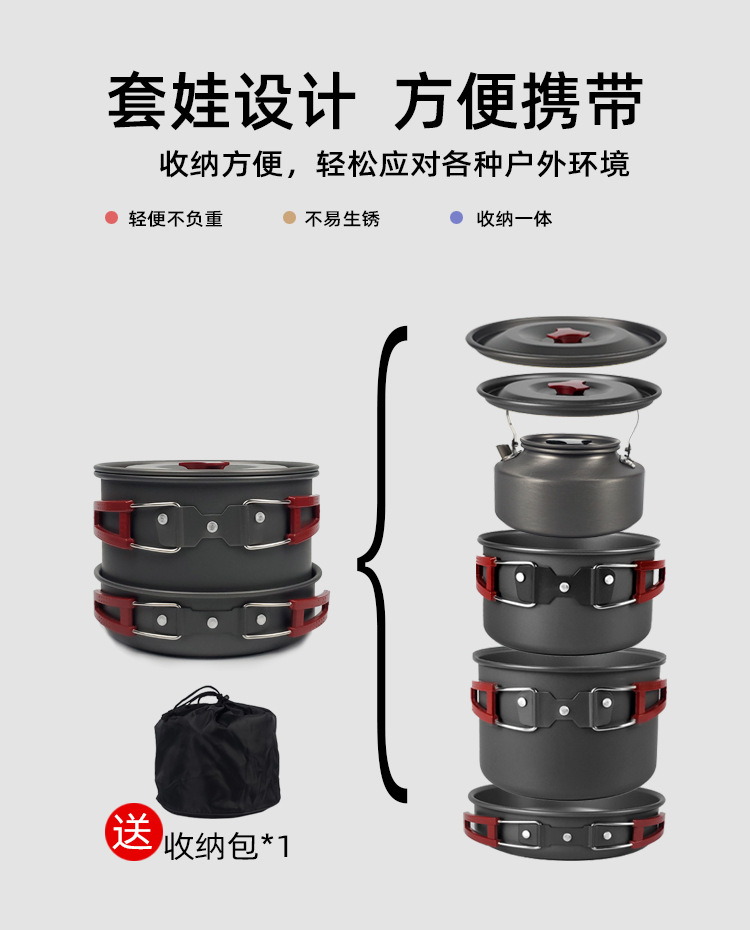 套娃设计 方便携带

收纳方便，轻松应对各种户外环境

轻便不负重　不易生锈　收纳一体

送 收纳包*1