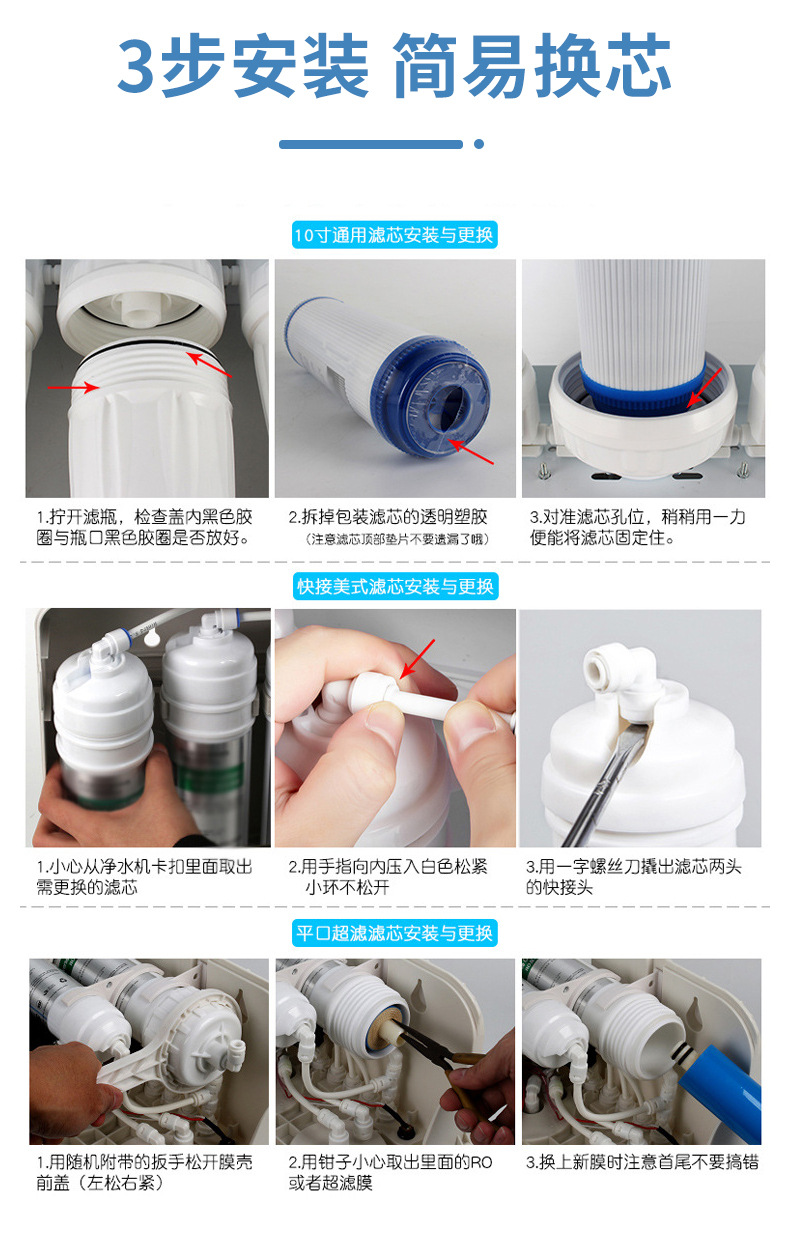 3步安装 简易换芯

10寸通用滤芯安装与更换

1.拧开滤瓶，检查盖内黑色胶圈与瓶口黑色胶圈是否放好。

2.拆掉包装滤芯的透明塑胶
（注意滤芯顶部垫片不要遗漏了哦）

3.对准滤芯孔位，稍稍用一力便能将滤芯固定住。

快接美式滤芯安装与更换

1.小心从净水机卡扣里面取出需更换的滤芯

2.用手指向内压入白色松紧小环不松开

3.用一字螺丝刀撬出滤芯两头的快接头

平口超滤滤芯安装与更换

1.用随机附带的扳手松开膜壳前盖（左松右紧）

2.用钳子小心取出里面的RO或者超滤膜

3.换上新膜时注意首尾不要搞错