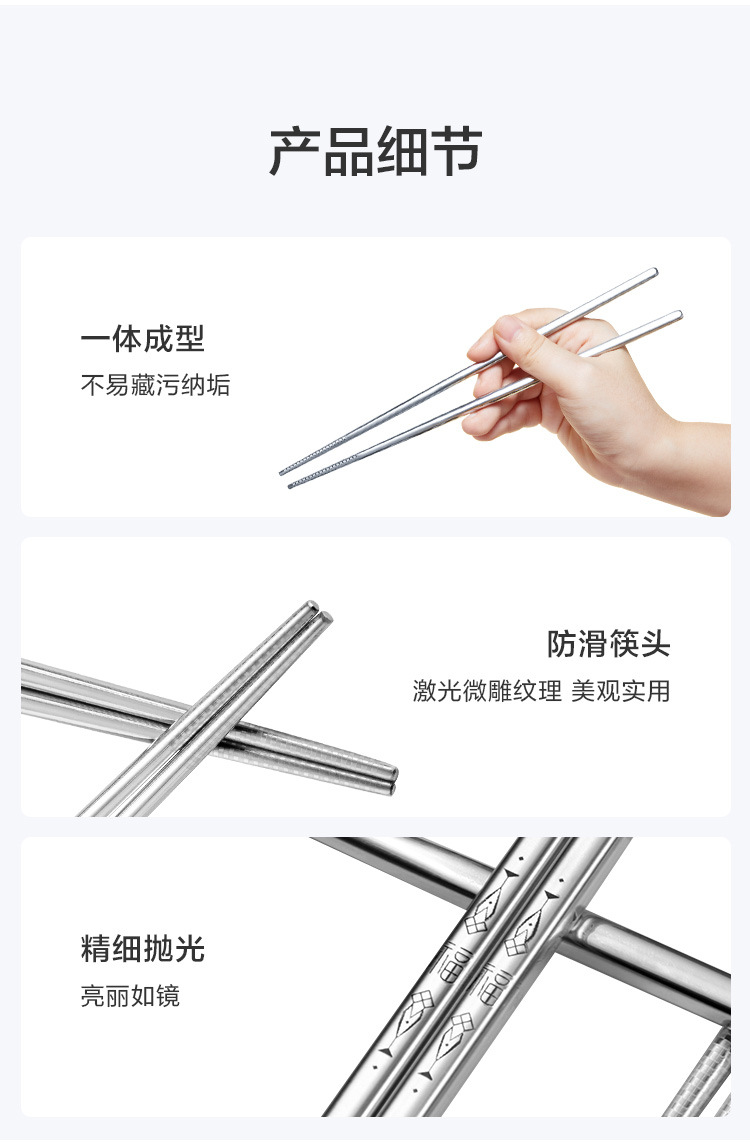 产品细节

一体成型
不易藏污纳垢

防滑筷头
激光微雕纹理 美观实用

精细抛光
亮丽如镜

福
福