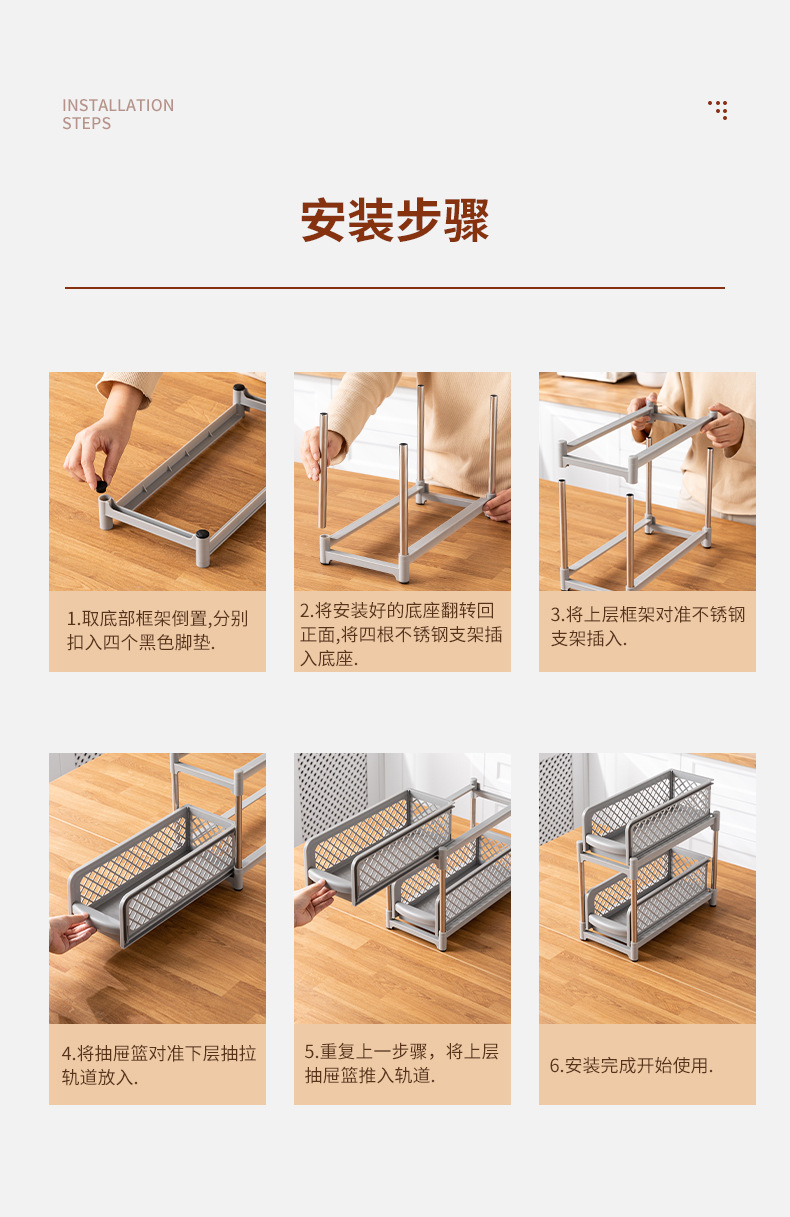 INSTALLATION STEPS

安装步骤

1.取底部框架倒置,分别扣入四个黑色脚垫.

2.将安装好的底座翻转回正面,将四根不锈钢支架插入底座.

3.将上层框架对准不锈钢支架插入.

4.将抽屉篮对准下层抽拉轨道放入.

5.重复上一步骤，将上层抽屉篮推入轨道.

6.安装完成开始使用.