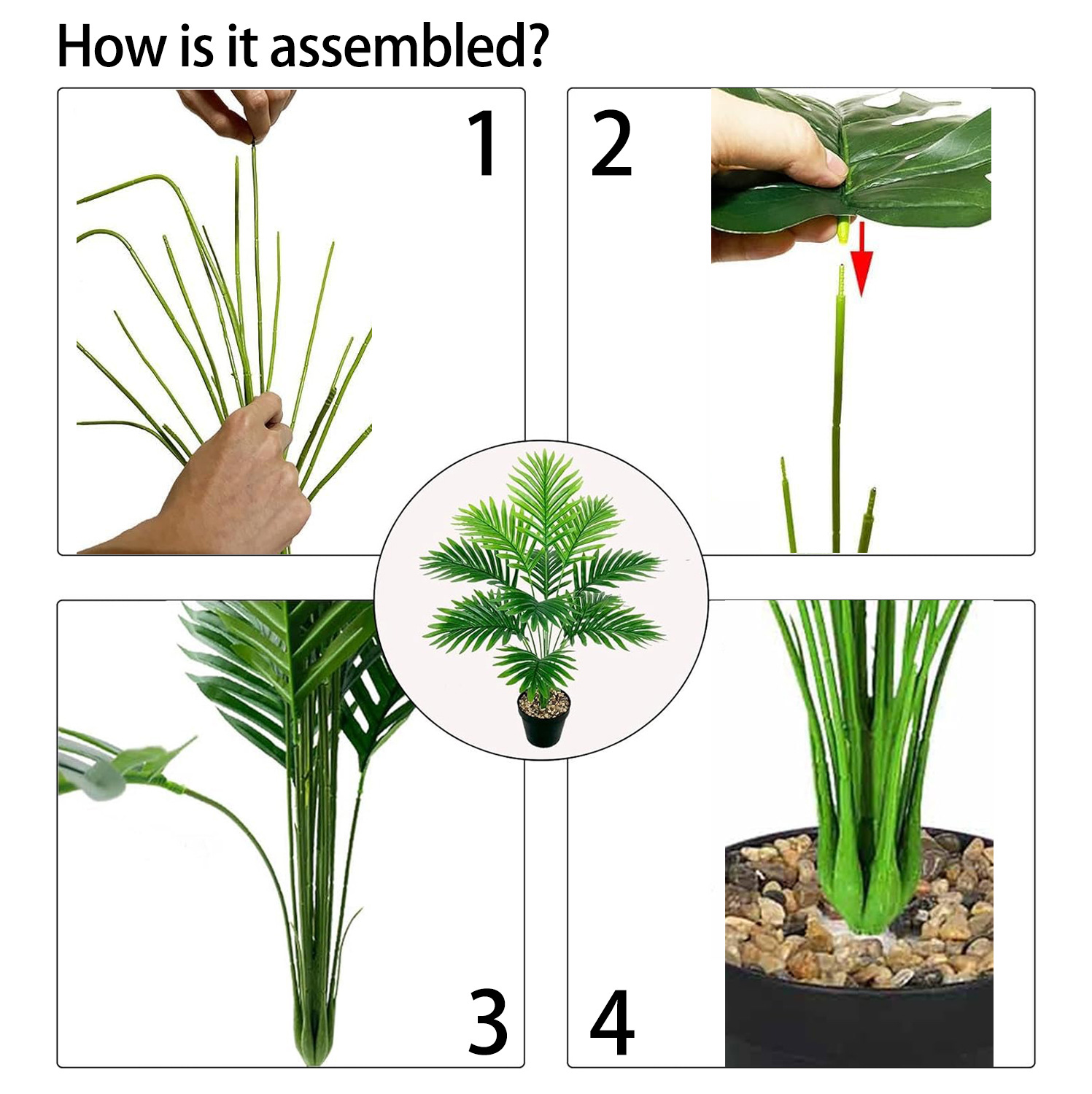 How is it assembled?

1

2

3

4